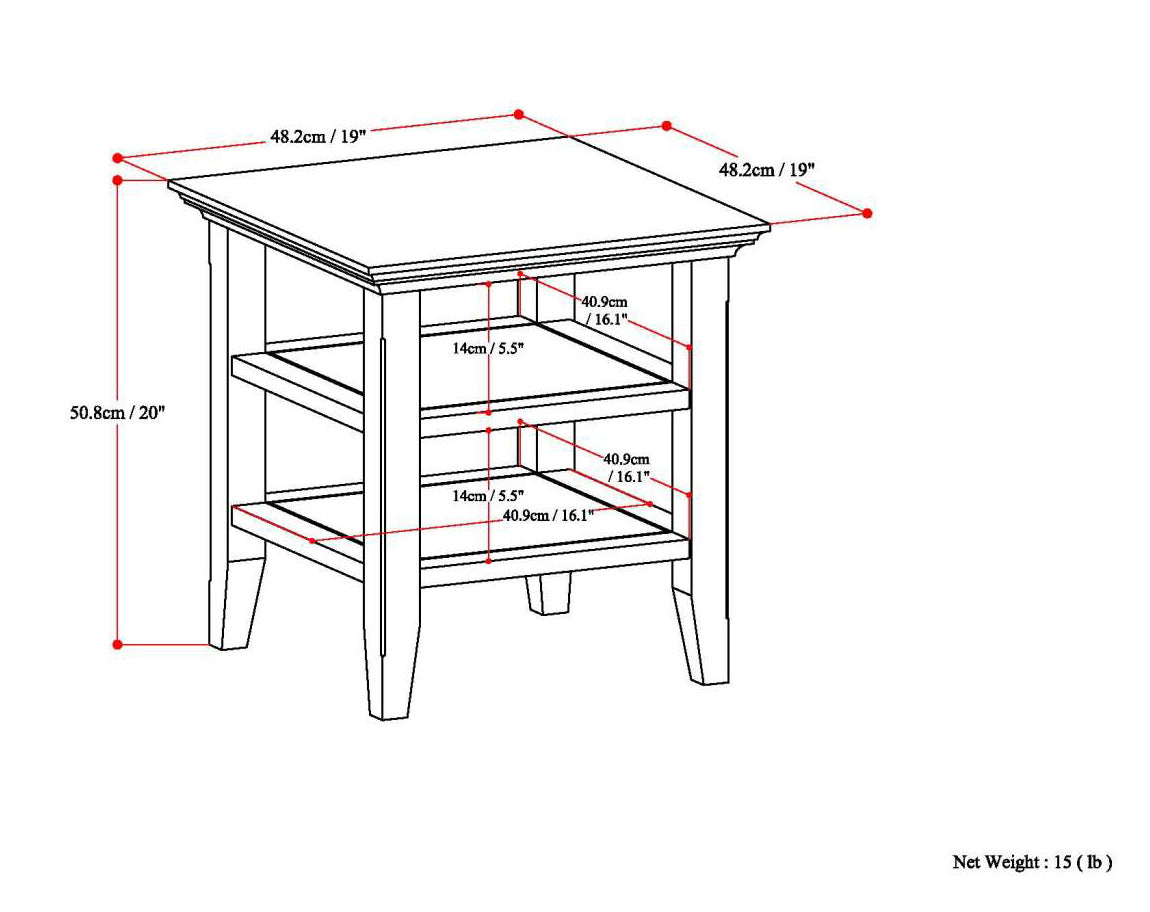 48.2cm / 19"

48.2cm / 19"

50.8cm / 20"

40.9cm / 16.1"

14cm / 5.5"

40.9cm / 16.1"

14cm / 5.5"

40.9cm / 16.1"

Net Weight : 15 ( lb )