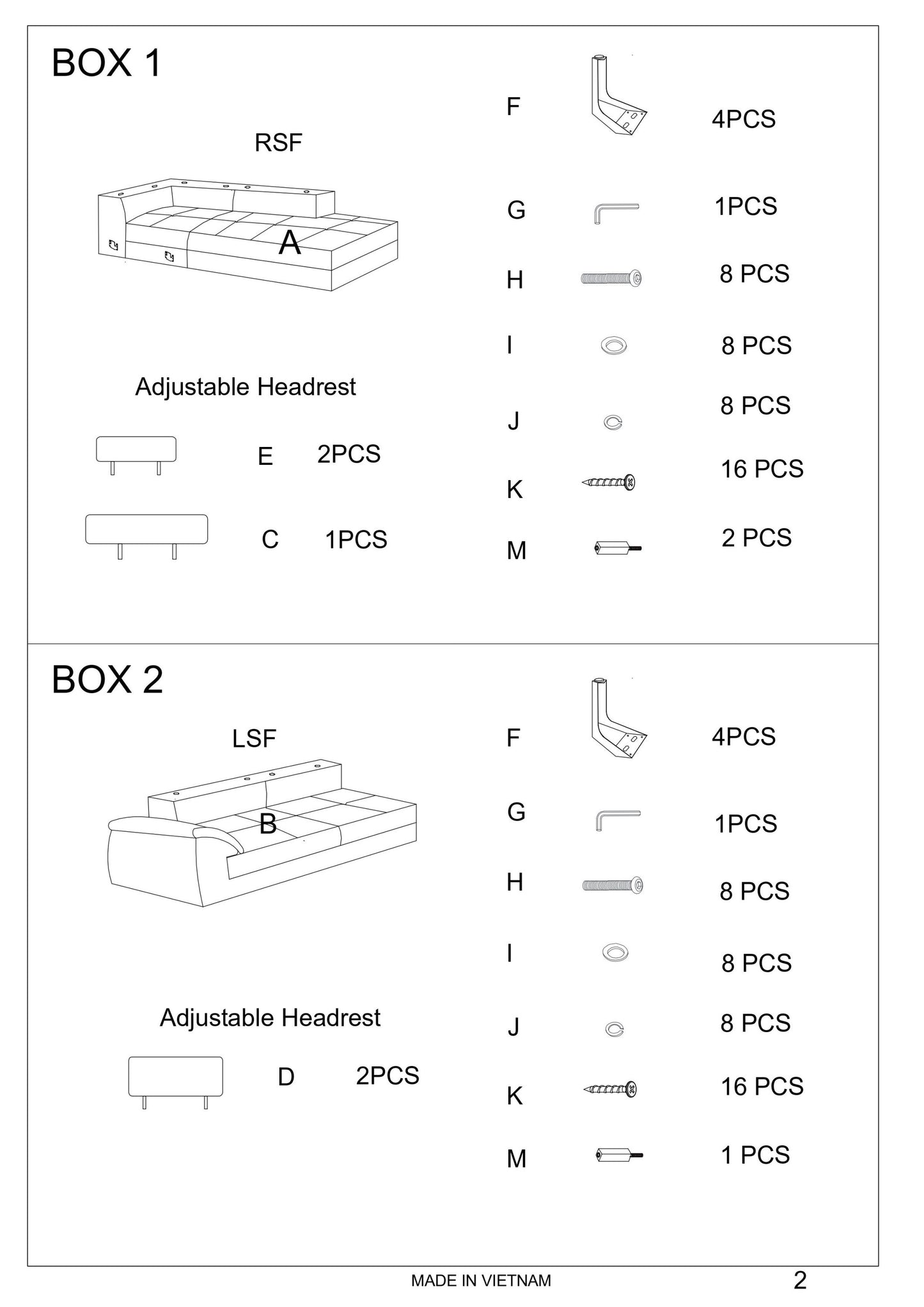 BOX 1

RSF

A

Adjustable Headrest

E 2PCS

C 1PCS

F 4PCS

G 1PCS

H 8 PCS

I 8 PCS

J 8 PCS

K 16 PCS

M 2 PCS

BOX 2

LSF

B

Adjustable Headrest

D 2PCS

F 4PCS

G 1PCS

H 8 PCS

I 8 PCS

J 8 PCS

K 16 PCS

M 1 PCS

MADE IN VIETNAM

2