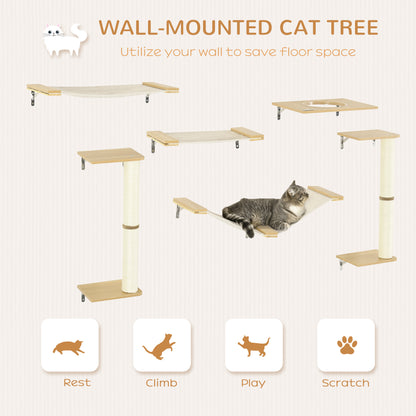 WALL-MOUNTED CAT TREE

Utilize your wall to save floor space

Rest

Climb

Play

Scratch