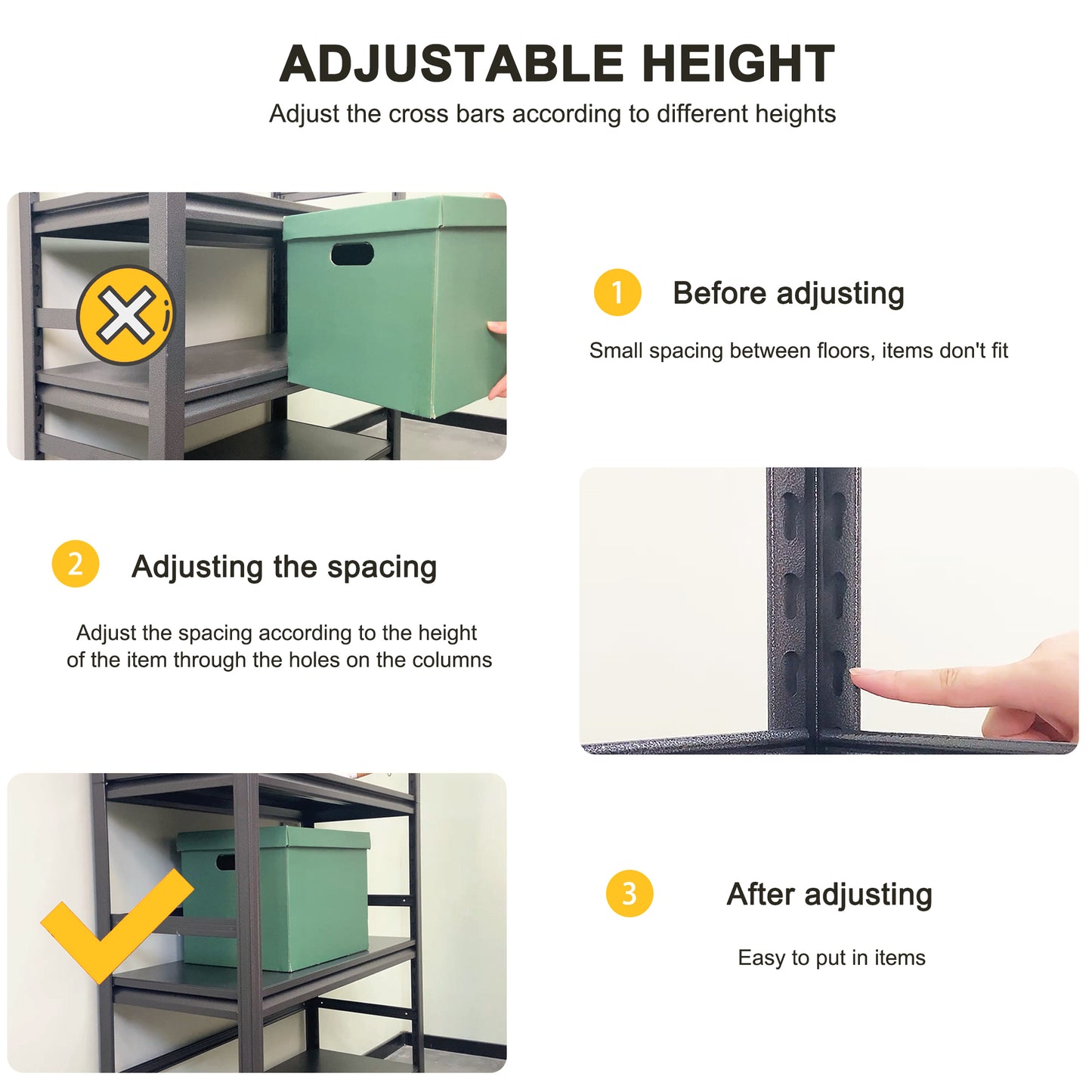 ADJUSTABLE HEIGHT
Adjust the cross bars according to different heights

1 Before adjusting

Small spacing between floors, items don't fit

2 Adjusting the spacing

Adjust the spacing according to the height of the item through the holes on the columns

3 After adjusting

Easy to put in items