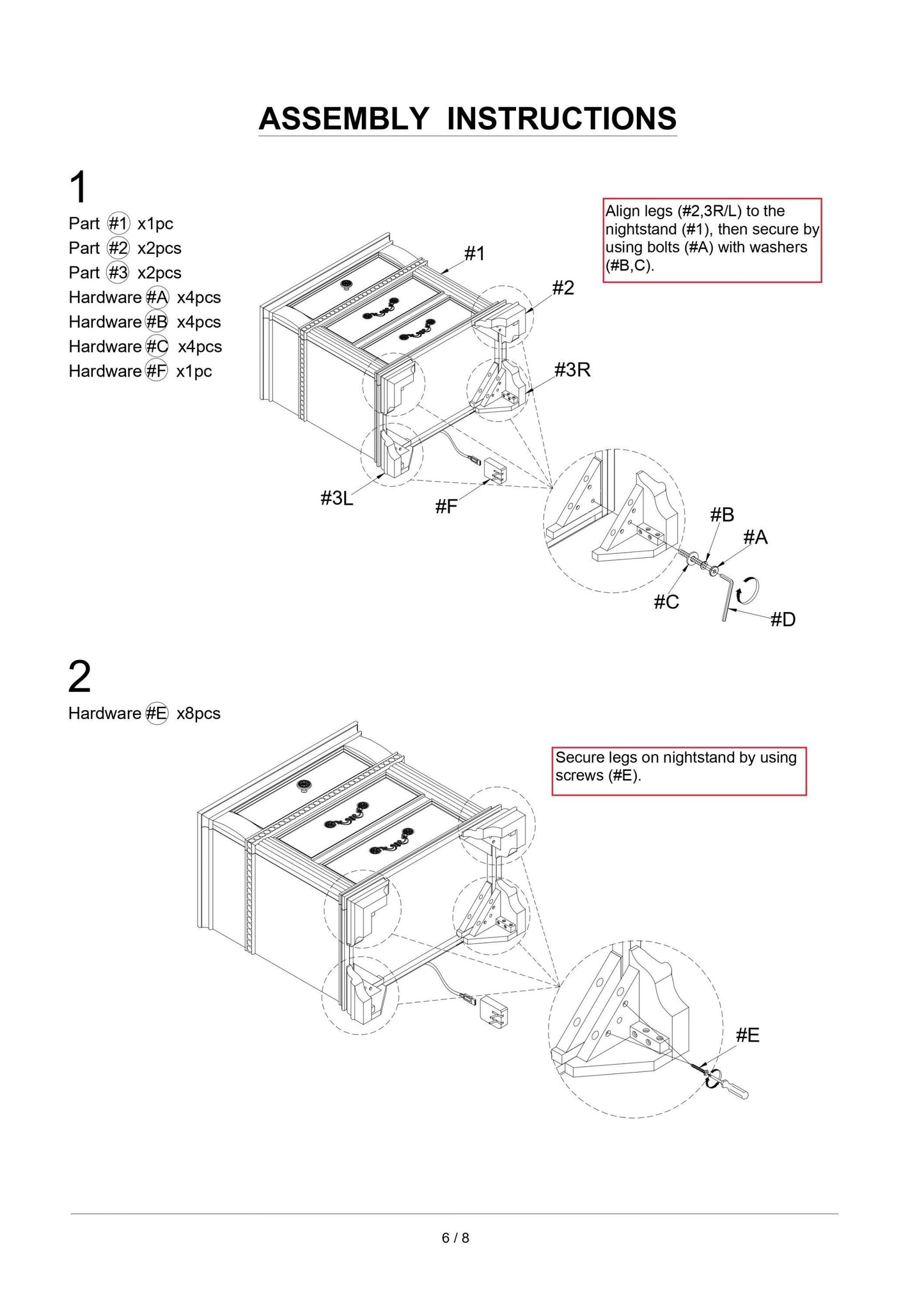 ASSEMBLY INSTRUCTIONS

1

Part #1 x1pc
Part #2 x2pcs
Part #3 x2pcs
Hardware #A x4pcs
Hardware #B x4pcs
Hardware #C x4pcs
Hardware #F x1pc

Align legs (#2,3R/L) to the nightstand (#1), then secure by using bolts (#A) with washers (#B,C).

#1
#2
#3R
#3L
#F
#B
#A
#C
#D

2

Hardware #E x8pcs

Secure legs on nightstand by using screws (#E).

#E

6 / 8