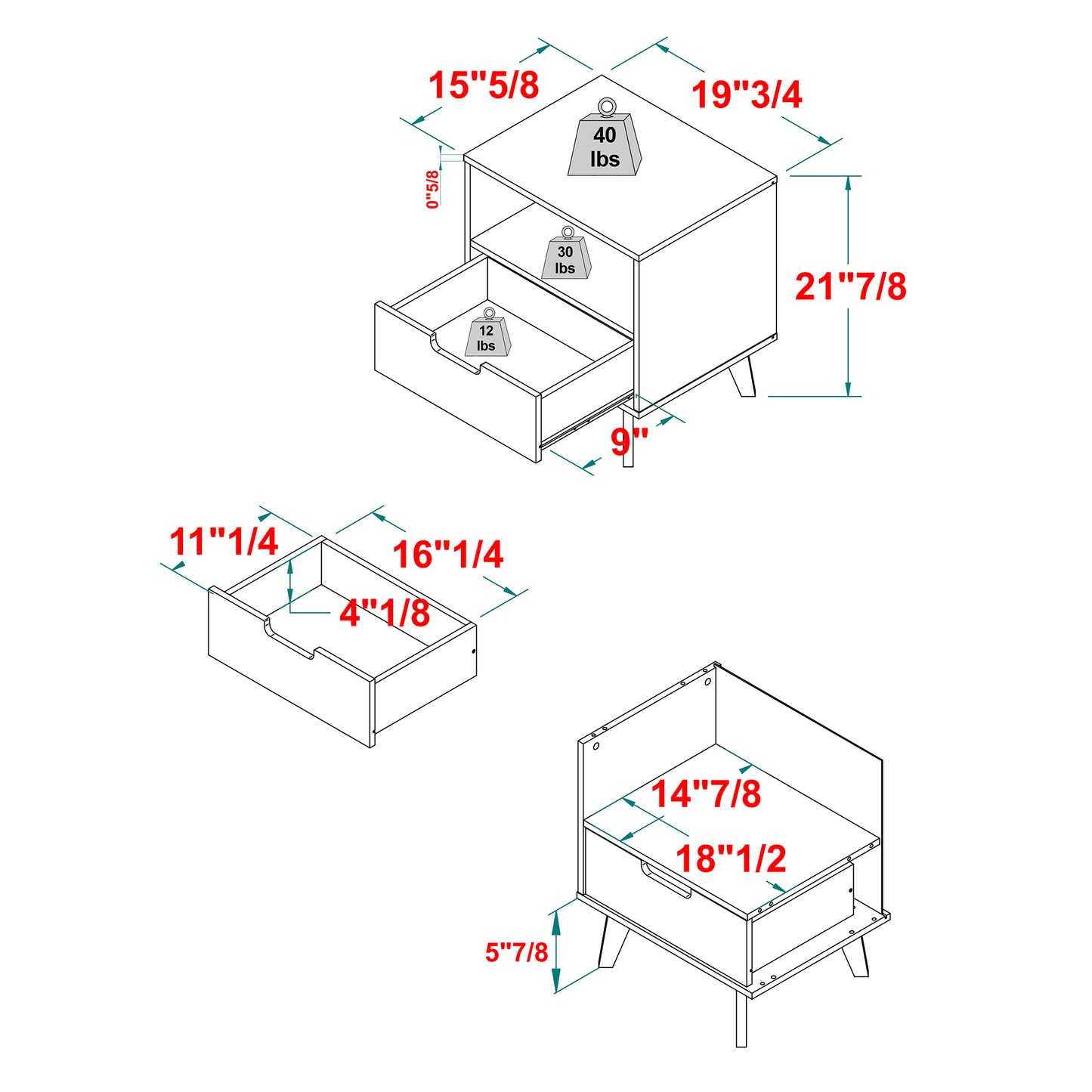 15"5/8

19"3/4

40 lbs

0"5/8

30 lbs

21"7/8

12 lbs

9"

11"1/4

16"1/4

4"1/8

14"7/8

18"1/2

5"7/8