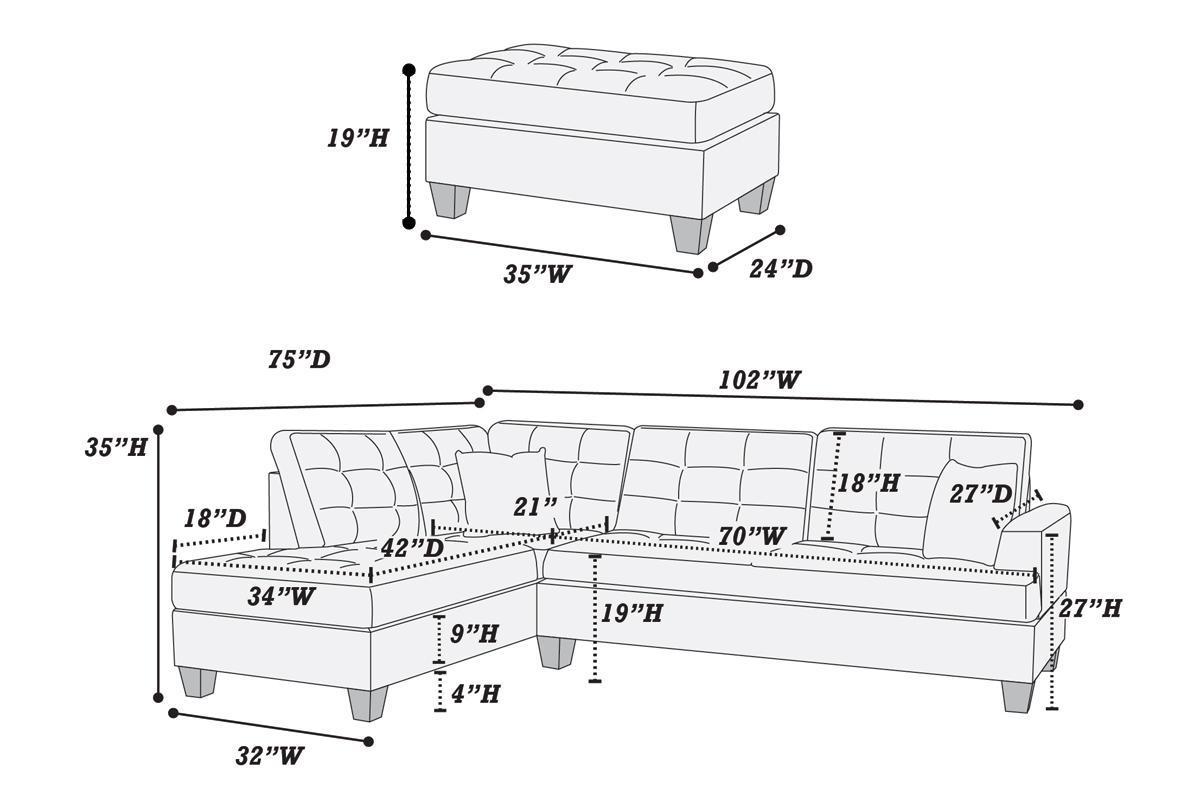 19"H
35"W
24"D
75"D
102"W
35"H
18"D
21"
18"H
27"D
42"D
70"W
34"W
19"H
27"H
9"H
4"H
32"W