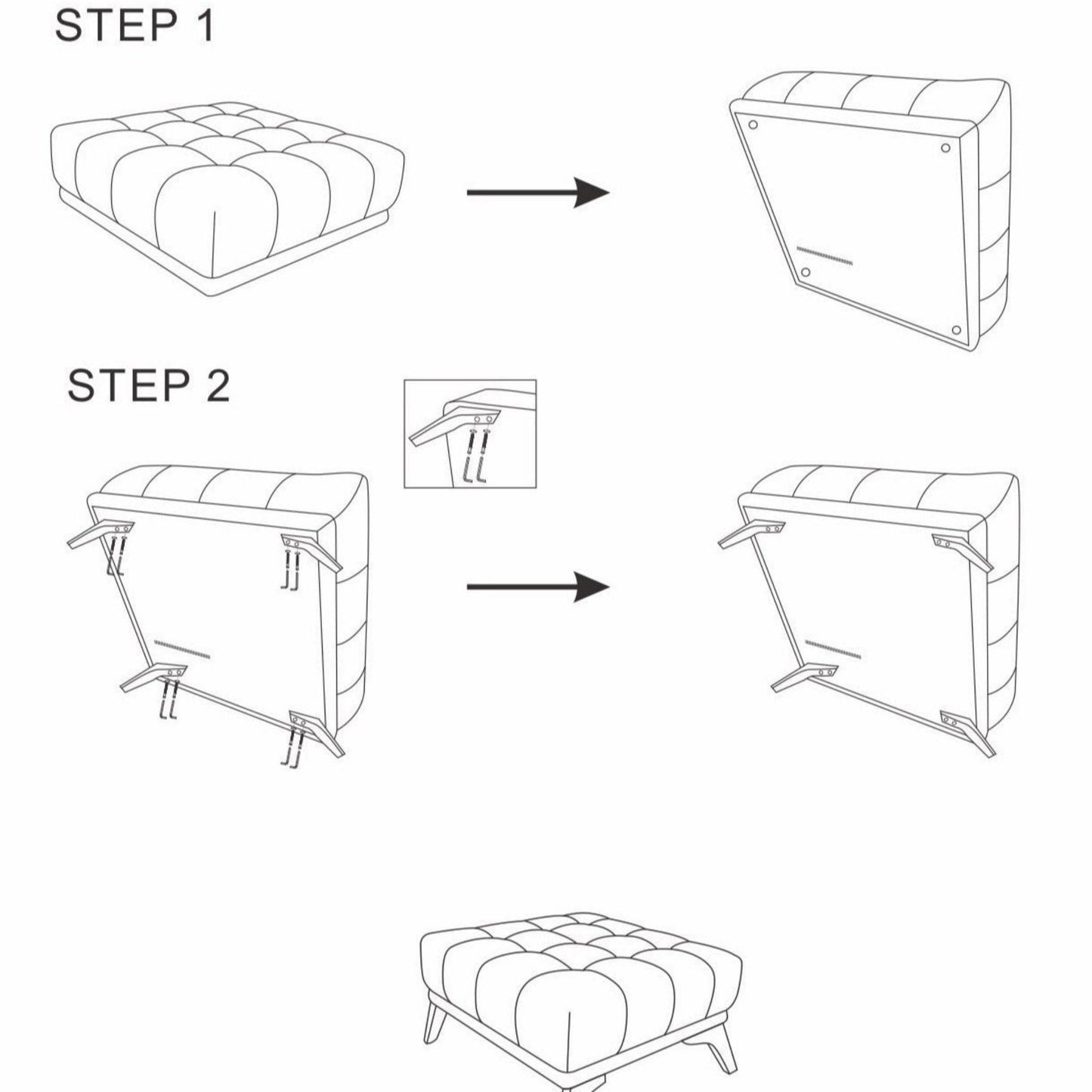 STEP 1

STEP 2