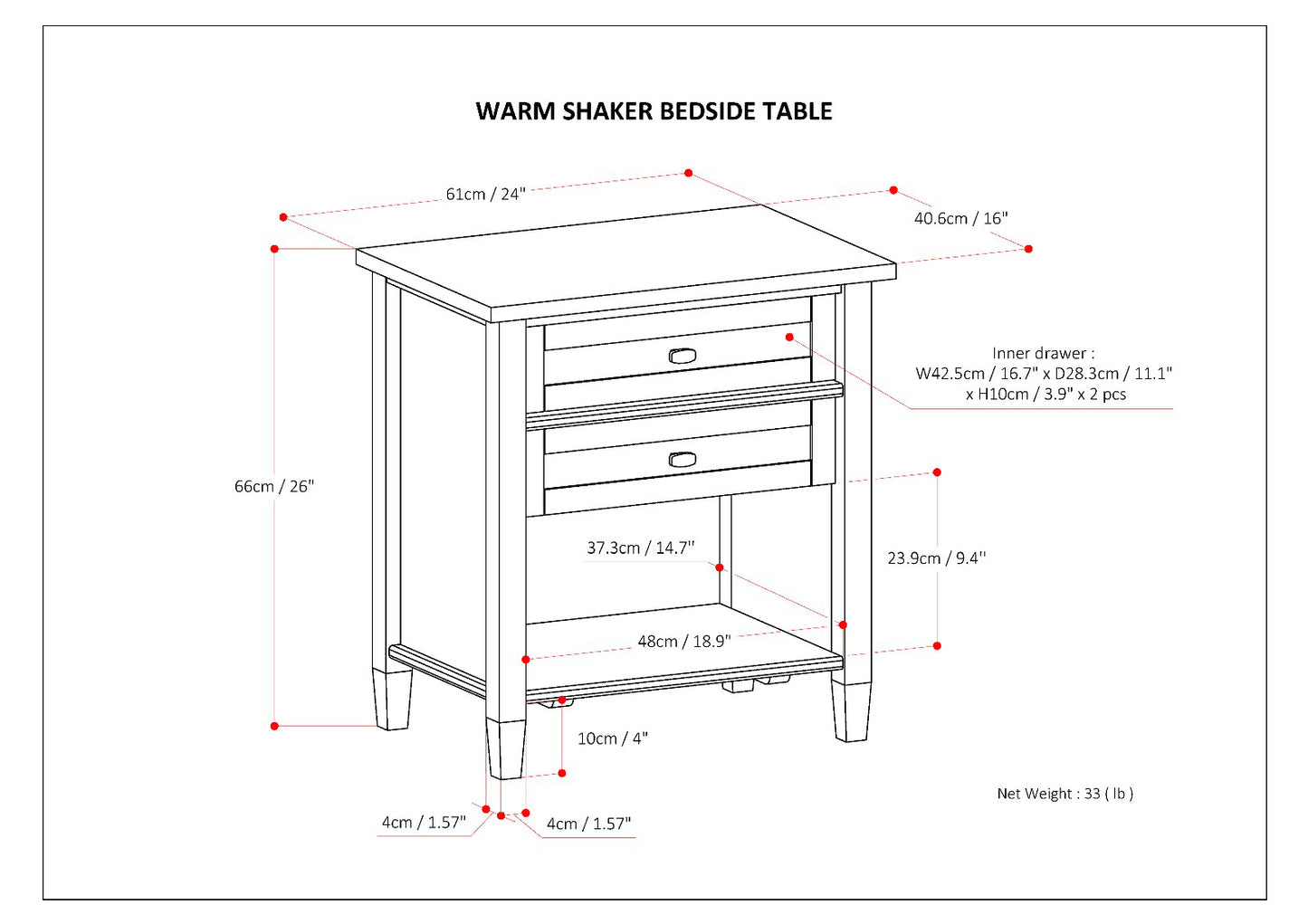 WARM SHAKER BEDSIDE TABLE

61cm / 24"

40.6cm / 16"

Inner drawer :
W42.5cm / 16.7" x D28.3cm / 11.1"
x H10cm / 3.9" x 2 pcs

66cm / 26"

37.3cm / 14.7"

23.9cm / 9.4"

48cm / 18.9"

10cm / 4"

4cm / 1.57"

4cm / 1.57"

Net Weight : 33 ( lb )