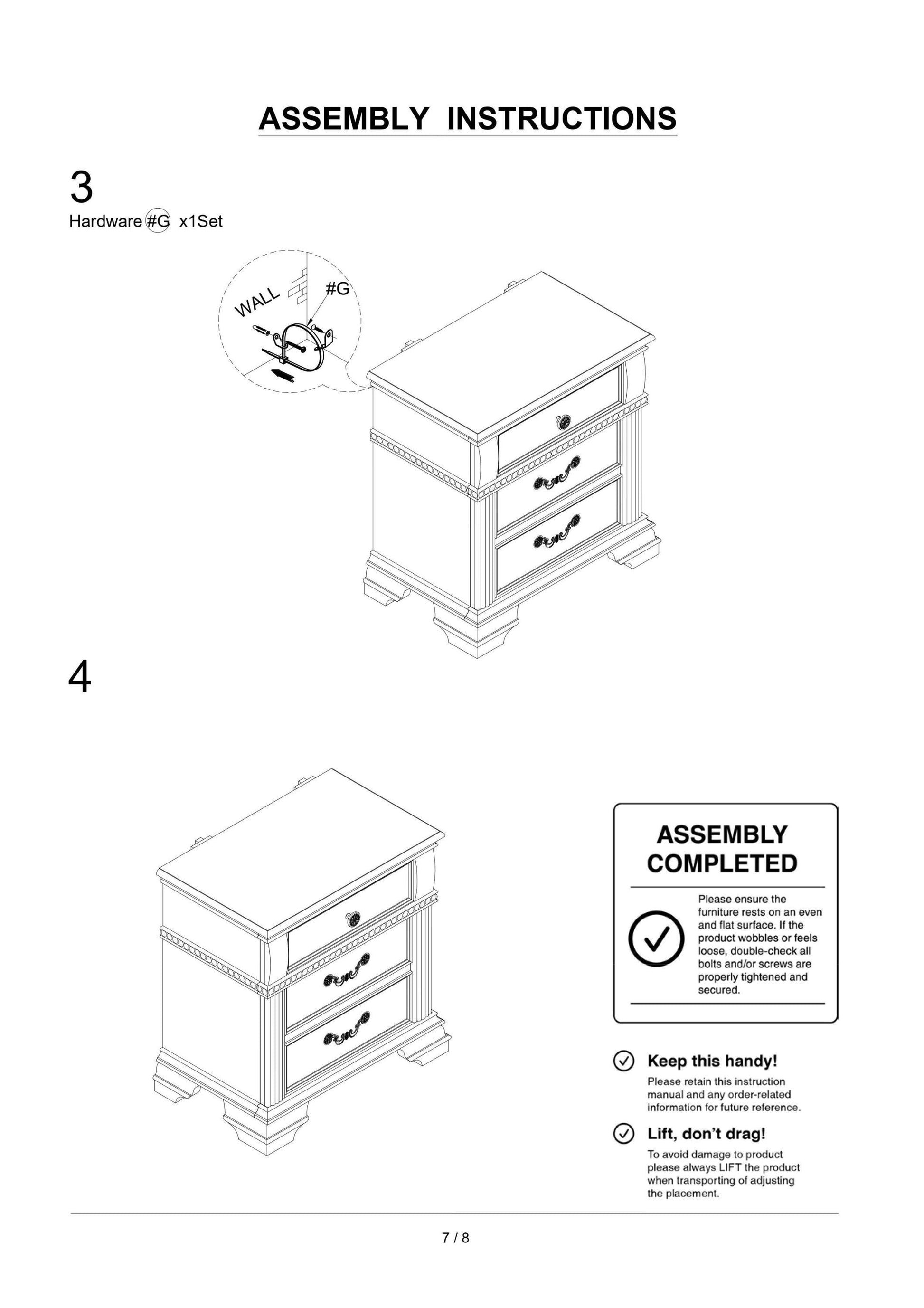 ASSEMBLY INSTRUCTIONS

3
Hardware #G x1Set

WALL
#G

4

ASSEMBLY COMPLETED

Please ensure the furniture rests on an even and flat surface. If the product wobbles or feels loose, double-check all bolts and/or screws are properly tightened and secured.

Keep this handy!
Please retain this instruction manual and any order-related information for future reference.

Lift, don't drag!
To avoid damage to product please always LIFT the product when transporting of adjusting the placement.

7 / 8