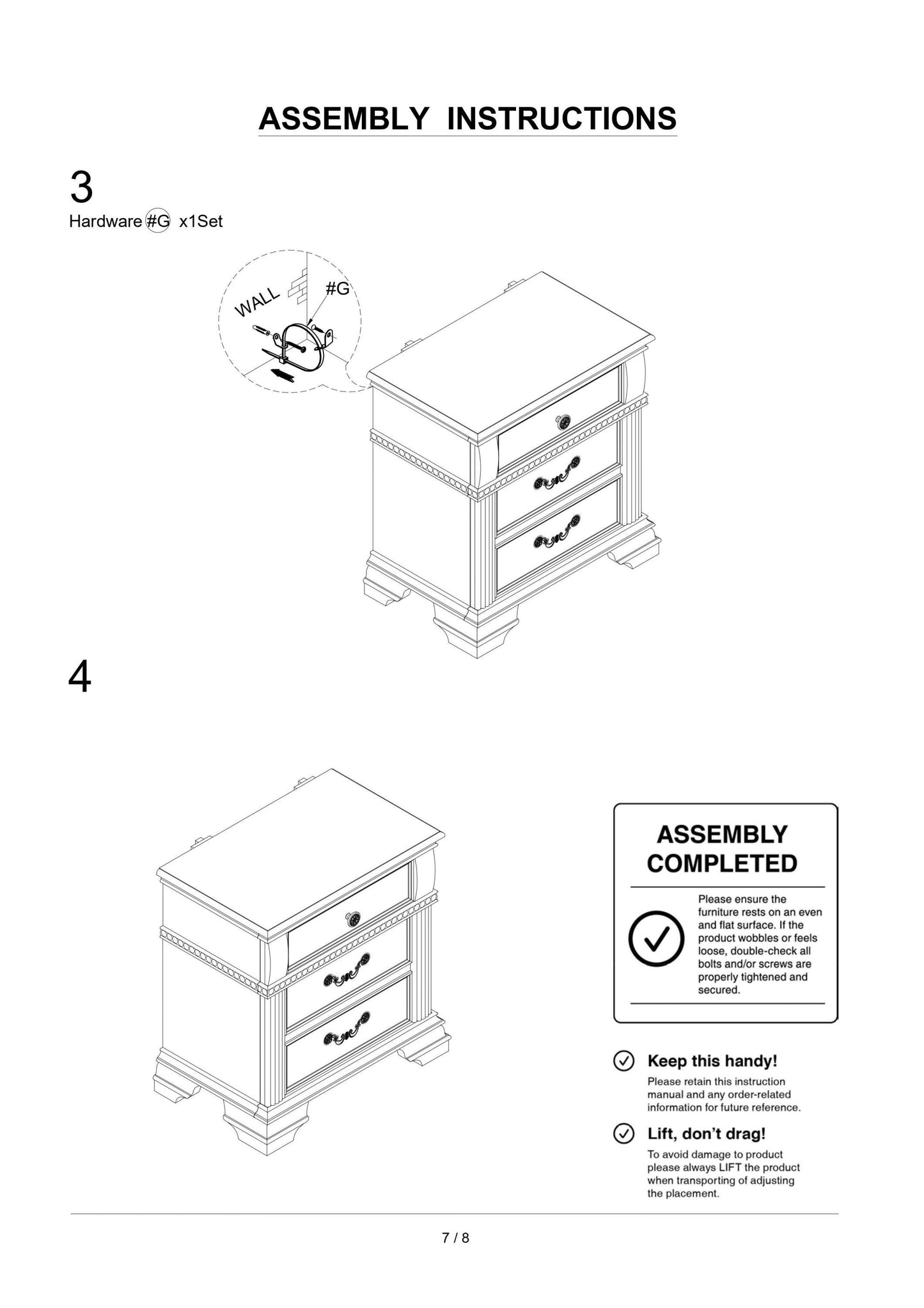 ASSEMBLY INSTRUCTIONS

3
Hardware #G x1Set

WALL
#G

4

ASSEMBLY COMPLETED

Please ensure the furniture rests on an even and flat surface. If the product wobbles or feels loose, double-check all bolts and/or screws are properly tightened and secured.

Keep this handy!
Please retain this instruction manual and any order-related information for future reference.

Lift, don't drag!
To avoid damage to product please always LIFT the product when transporting of adjusting the placement.

7 / 8