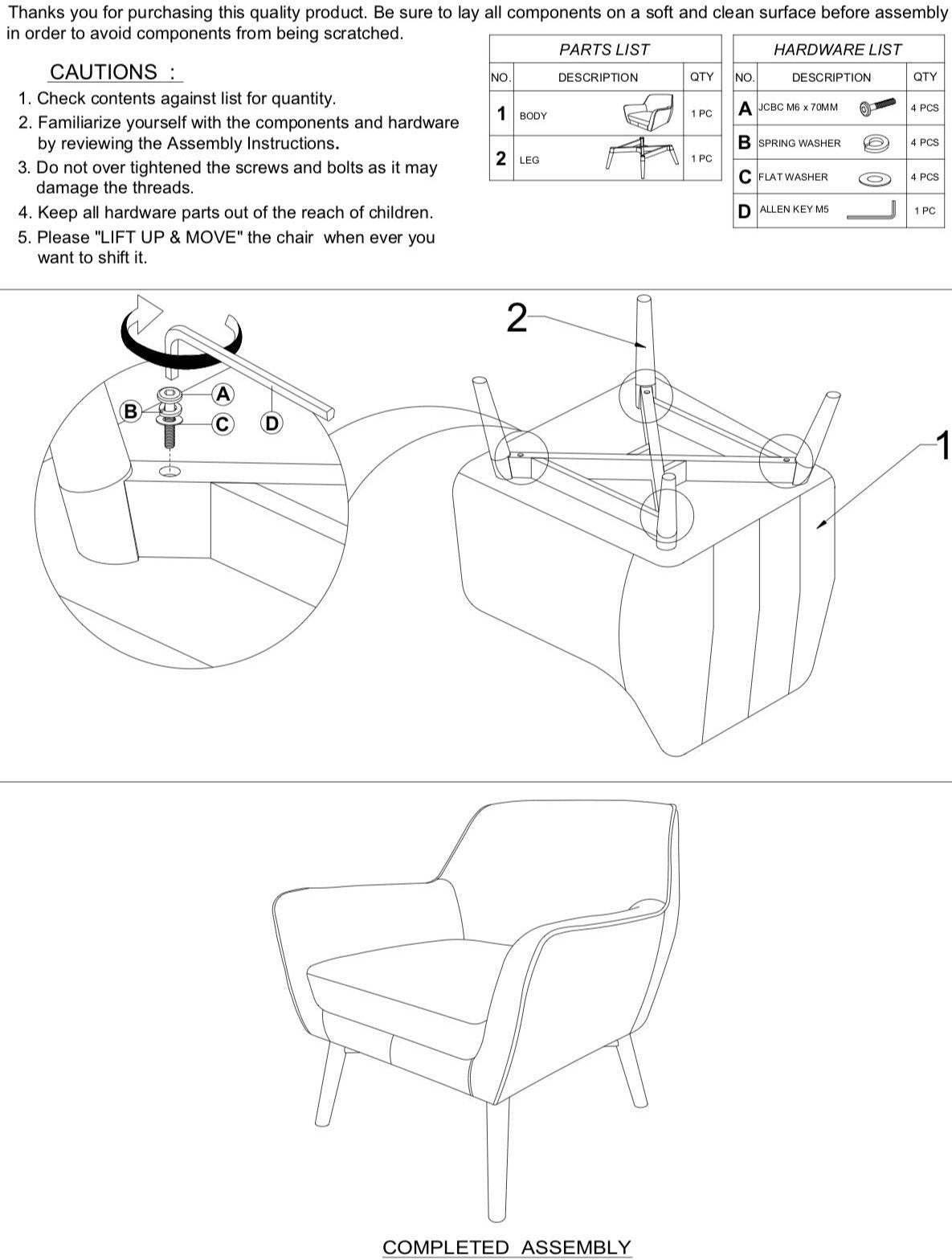 Thanks you for purchasing this quality product. Be sure to lay all components on a soft and clean surface before assembly in order to avoid components from being scratched.

CAUTIONS :

1. Check contents against list for quantity.
2. Familiarize yourself with the components and hardware by reviewing the Assembly Instructions.
3. Do not over tightened the screws and bolts as it may damage the threads.
4. Keep all hardware parts out of the reach of children.
5. Please "LIFT UP & MOVE" the chair when ever you want to shift it.

PARTS LIST

| NO. | DESCRIPTION | QTY |
|---|---|---|
| 1 | BODY | 1 PC |
| 2 | LEG | 1 PC |

HARDWARE LIST

| NO. | DESCRIPTION | QTY |
|---|---|---|
| A | JCBC M6 x 70MM | 4 PCS |
| B | SPRING WASHER | 4 PCS |
| C | FLAT WASHER | 4 PCS |
| D | ALLEN KEY M5 | 1 PC |

A
B
C
D

2

1

COMPLETED ASSEMBLY