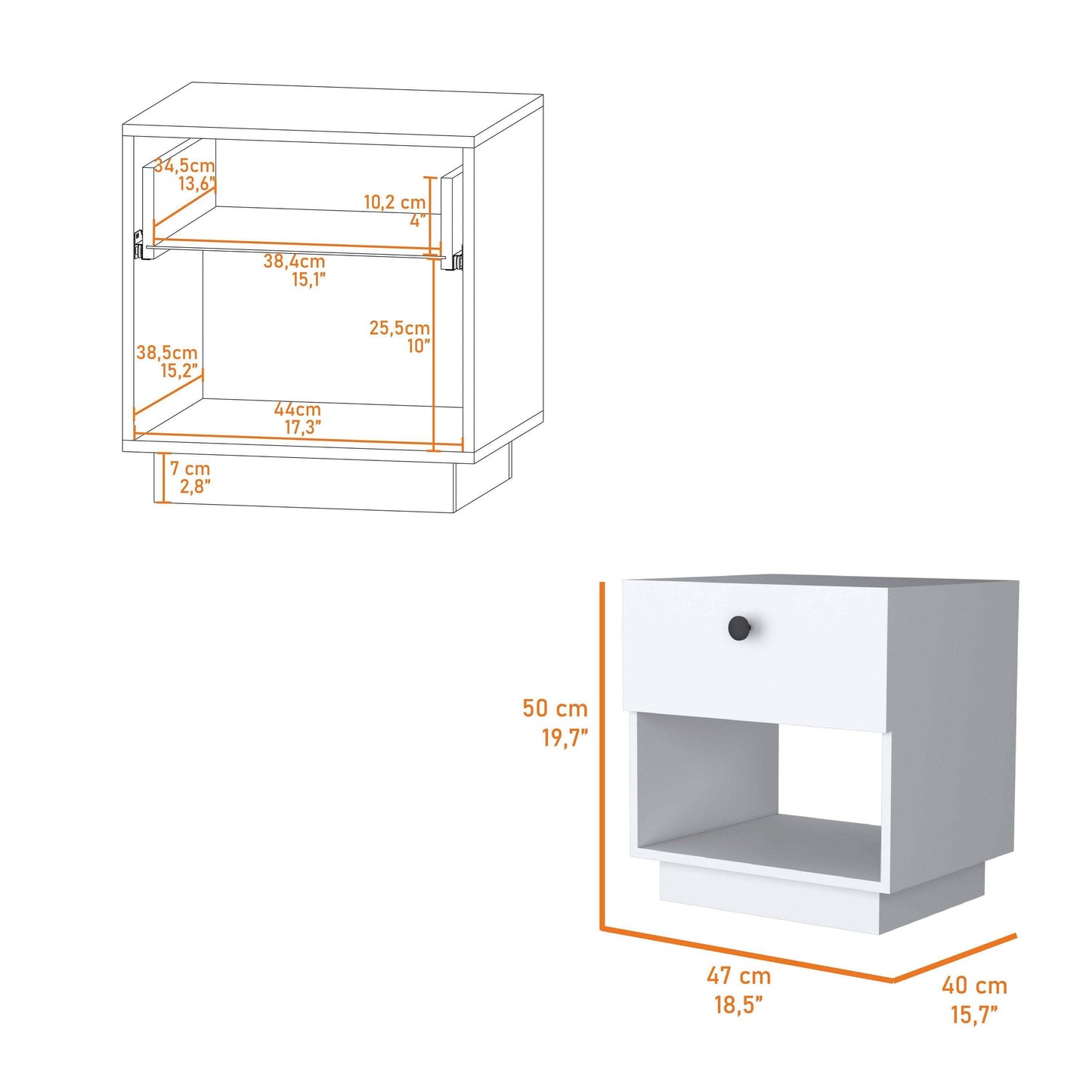 34,5cm
13,6"

10,2 cm
4"

38,4cm
15,1"

25,5cm
10"

38,5cm
15,2"

44cm
17,3"

7 cm
2,8"

50 cm
19,7"

47 cm
18,5"

40 cm
15,7"