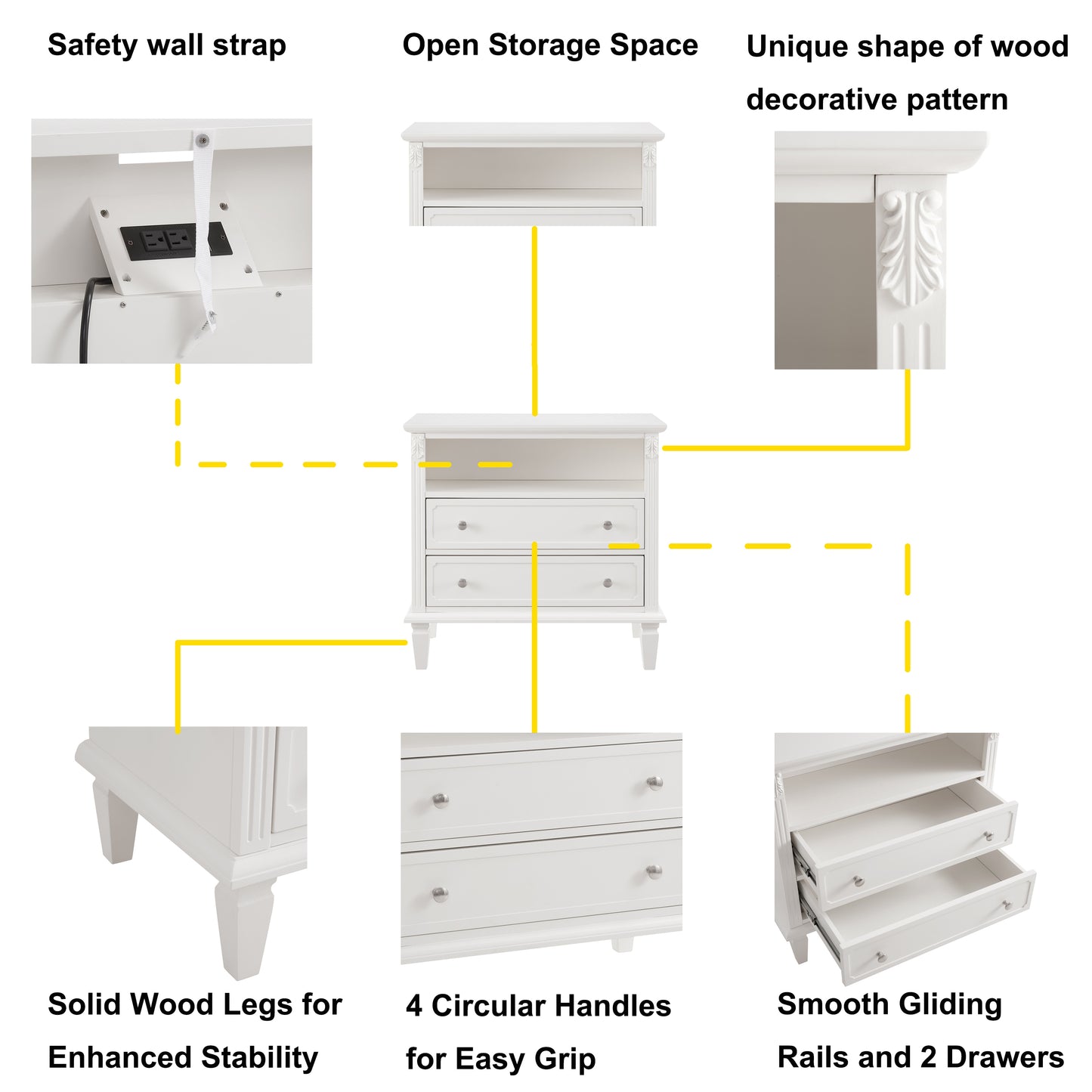 Safety wall strap

Open Storage Space

Unique shape of wood decorative pattern

Solid Wood Legs for Enhanced Stability

4 Circular Handles for Easy Grip

Smooth Gliding Rails and 2 Drawers