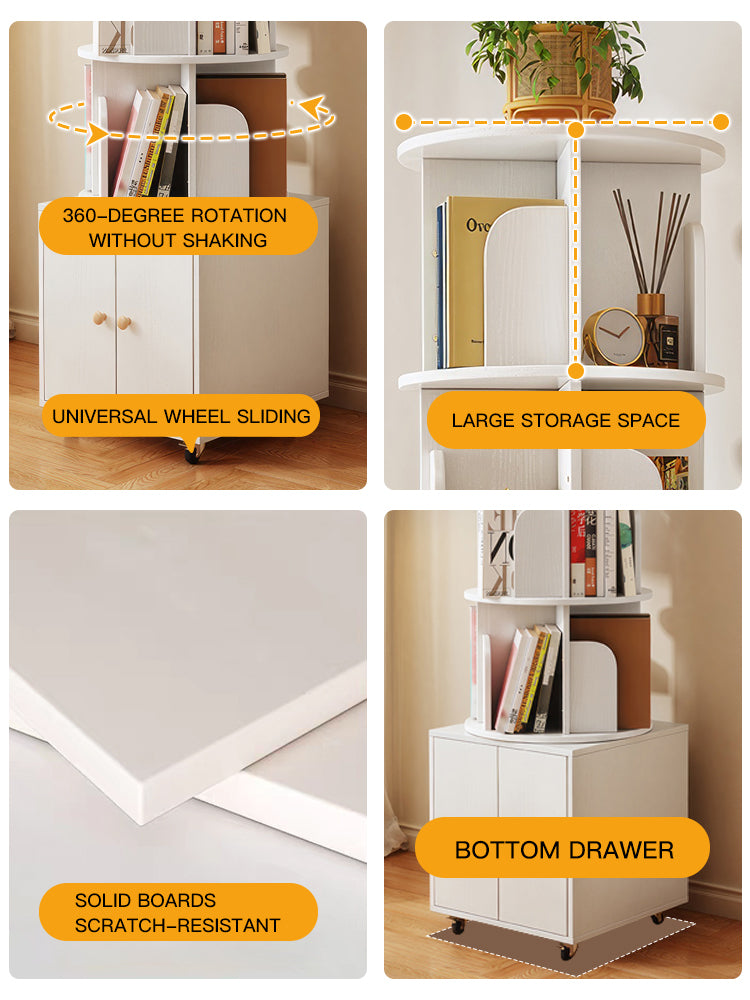 360-DEGREE ROTATION WITHOUT SHAKING

UNIVERSAL WHEEL SLIDING

LARGE STORAGE SPACE

SOLID BOARDS SCRATCH-RESISTANT

BOTTOM DRAWER