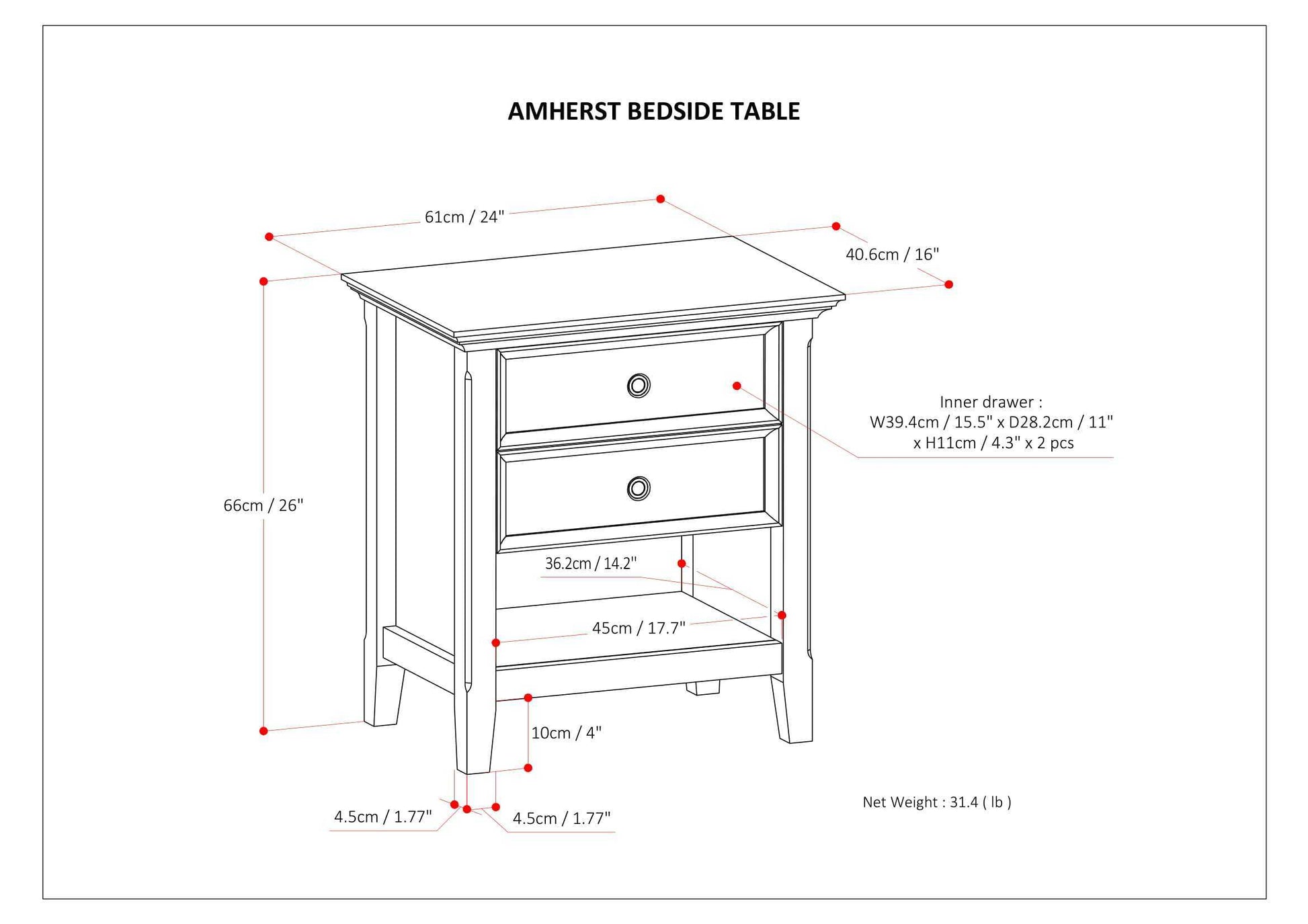 AMHERST BEDSIDE TABLE

61cm / 24"

40.6cm / 16"

66cm / 26"

Inner drawer :
W39.4cm / 15.5" x D28.2cm / 11"
x H11cm / 4.3" x 2 pcs

36.2cm / 14.2"

45cm / 17.7"

10cm / 4"

4.5cm / 1.77"

4.5cm / 1.77"

Net Weight : 31.4 ( lb )