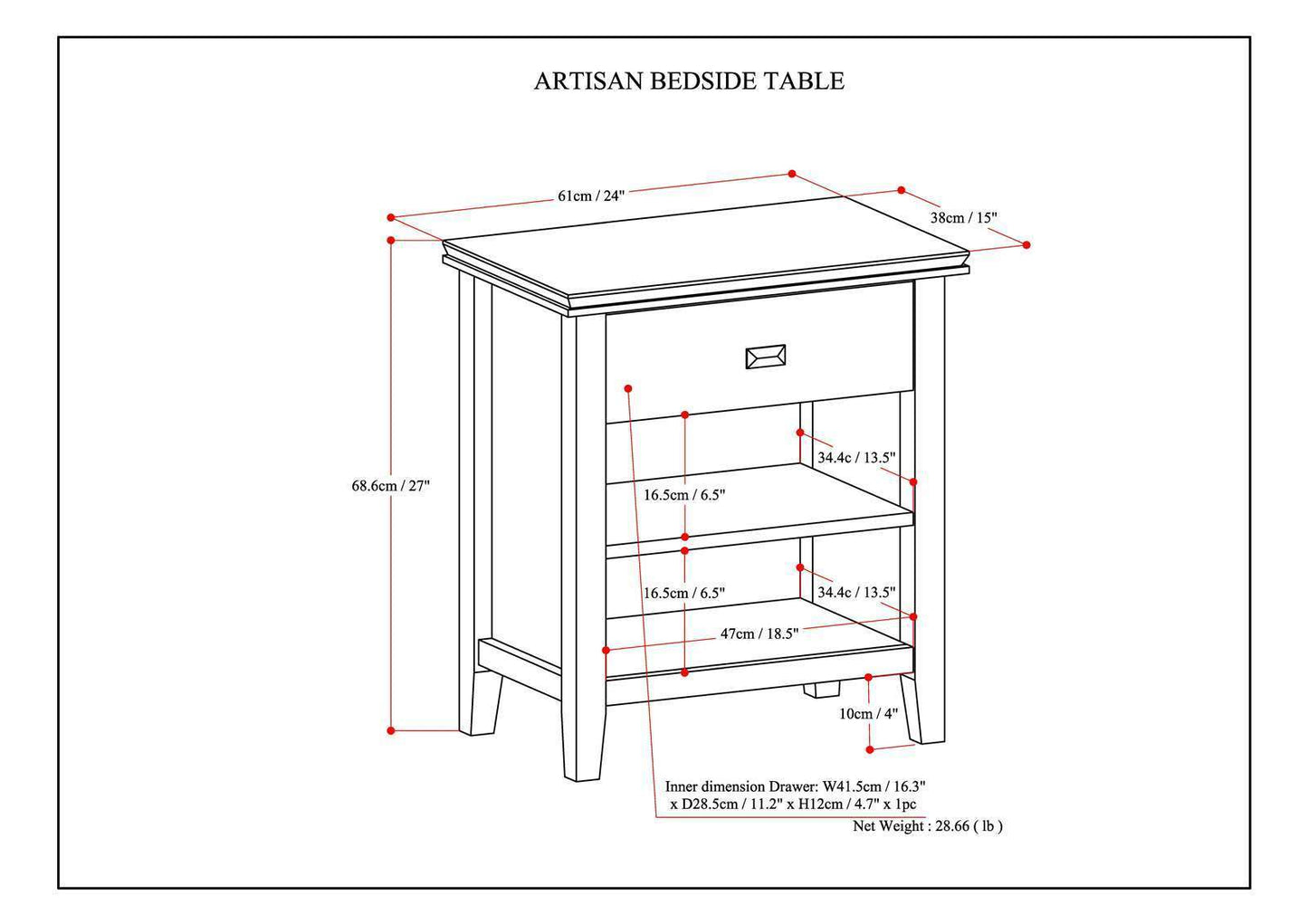 ARTISAN BEDSIDE TABLE

61cm / 24"

38cm / 15"

68.6cm / 27"

34.4c / 13.5"

16.5cm / 6.5"

16.5cm / 6.5"

34.4c / 13.5"

47cm / 18.5"

10cm / 4"

Inner dimension Drawer: W41.5cm / 16.3" x D28.5cm / 11.2" x H12cm / 4.7" x 1pc

Net Weight : 28.66 ( lb )