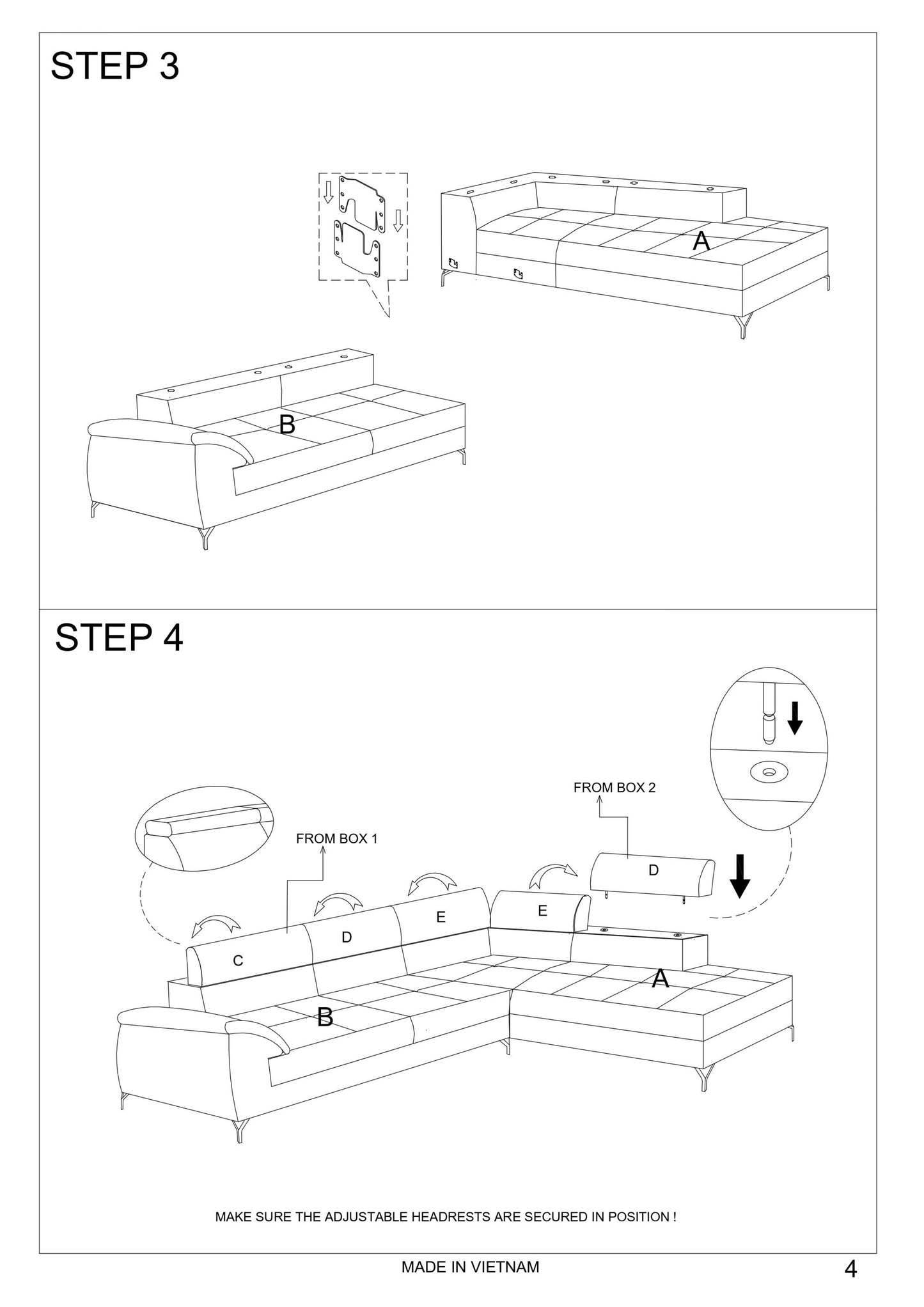 STEP 3

A

B

STEP 4

FROM BOX 2

FROM BOX 1

D

E

E

D

C

A

B

MAKE SURE THE ADJUSTABLE HEADRESTS ARE SECURED IN POSITION !

MADE IN VIETNAM

4