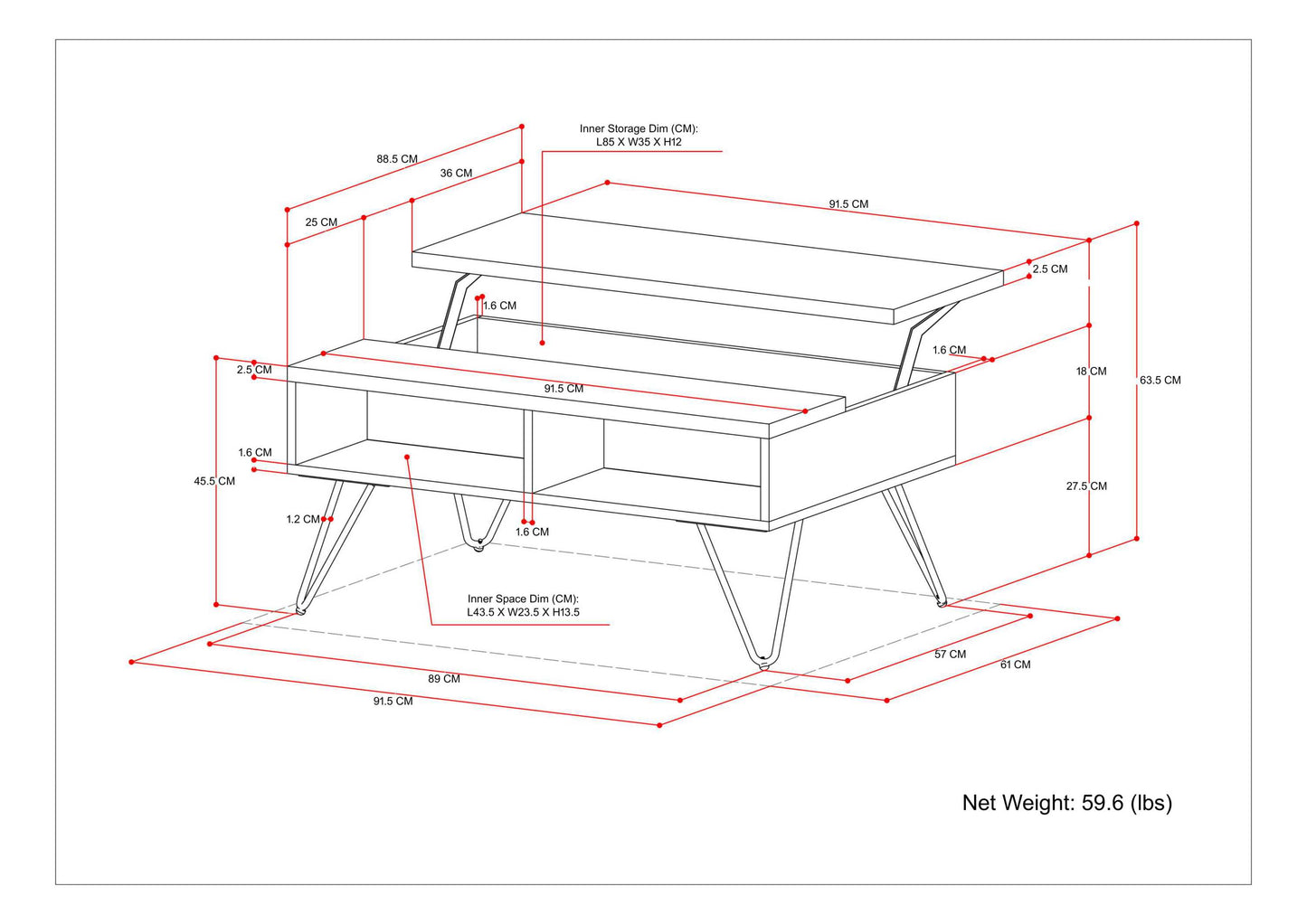 Inner Storage Dim (CM):
L85 X W35 X H12

88.5 CM

36 CM

25 CM

91.5 CM

2.5 CM

1.6 CM

1.6 CM

18 CM

63.5 CM

2.5 CM

91.5 CM

1.6 CM

45.5 CM

27.5 CM

1.2 CM

1.6 CM

Inner Space Dim (CM):
L43.5 X W23.5 X H13.5

57 CM

61 CM

89 CM

91.5 CM

Net Weight: 59.6 (lbs)