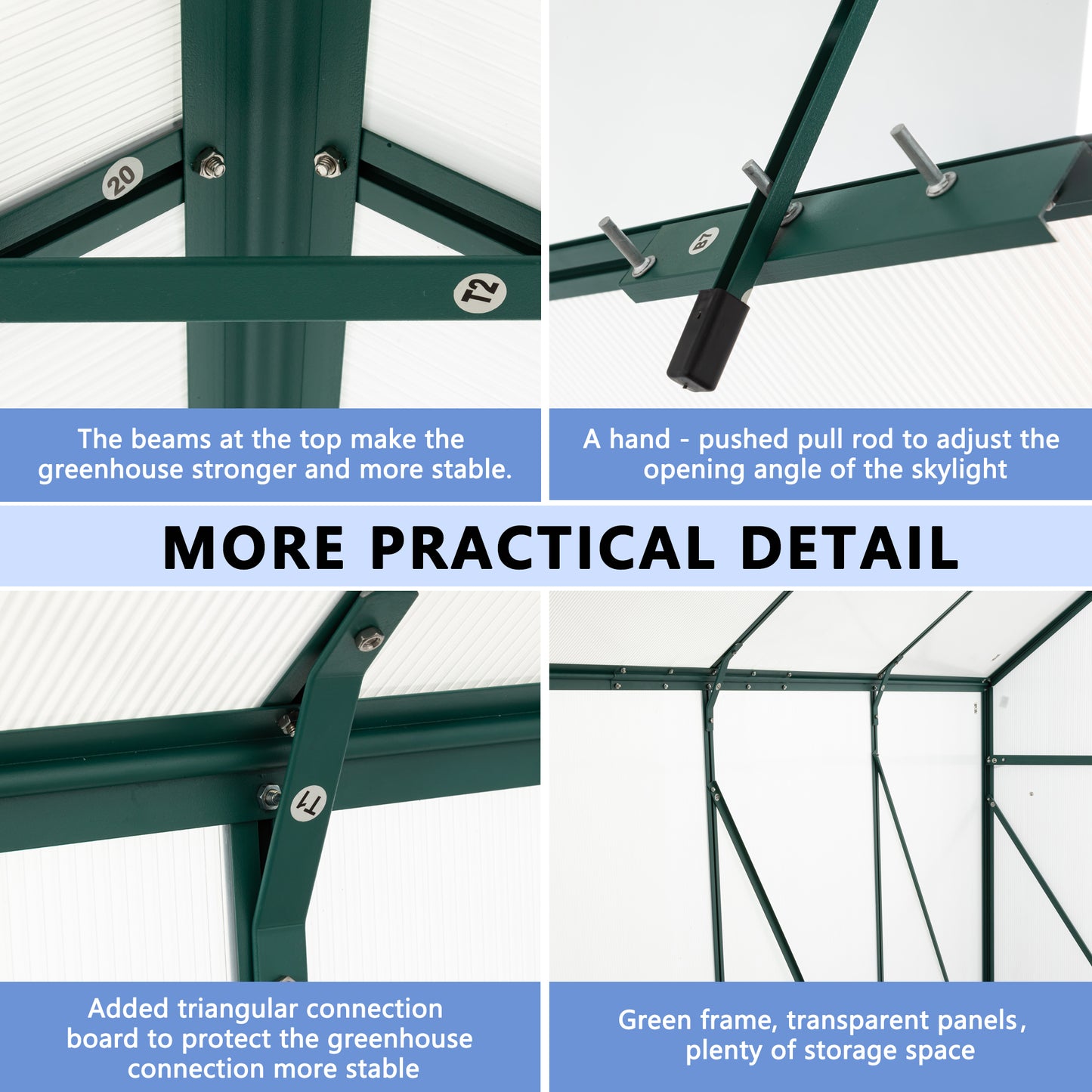 20

T2

B7

The beams at the top make the greenhouse stronger and more stable.

A hand - pushed pull rod to adjust the opening angle of the skylight

MORE PRACTICAL DETAIL

T1

Added triangular connection board to protect the greenhouse connection more stable

Green frame, transparent panels, plenty of storage space