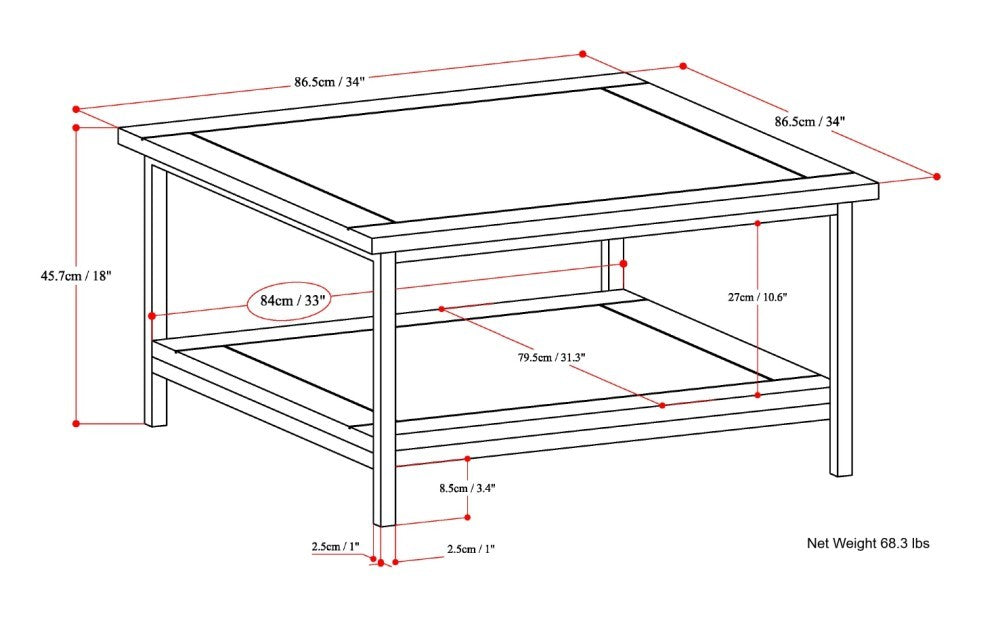 86.5cm / 34"

86.5cm / 34"

45.7cm / 18"

84cm / 33"

27cm / 10.6"

79.5cm / 31.3"

8.5cm / 3.4"

2.5cm / 1"

2.5cm / 1"

Net Weight 68.3 lbs