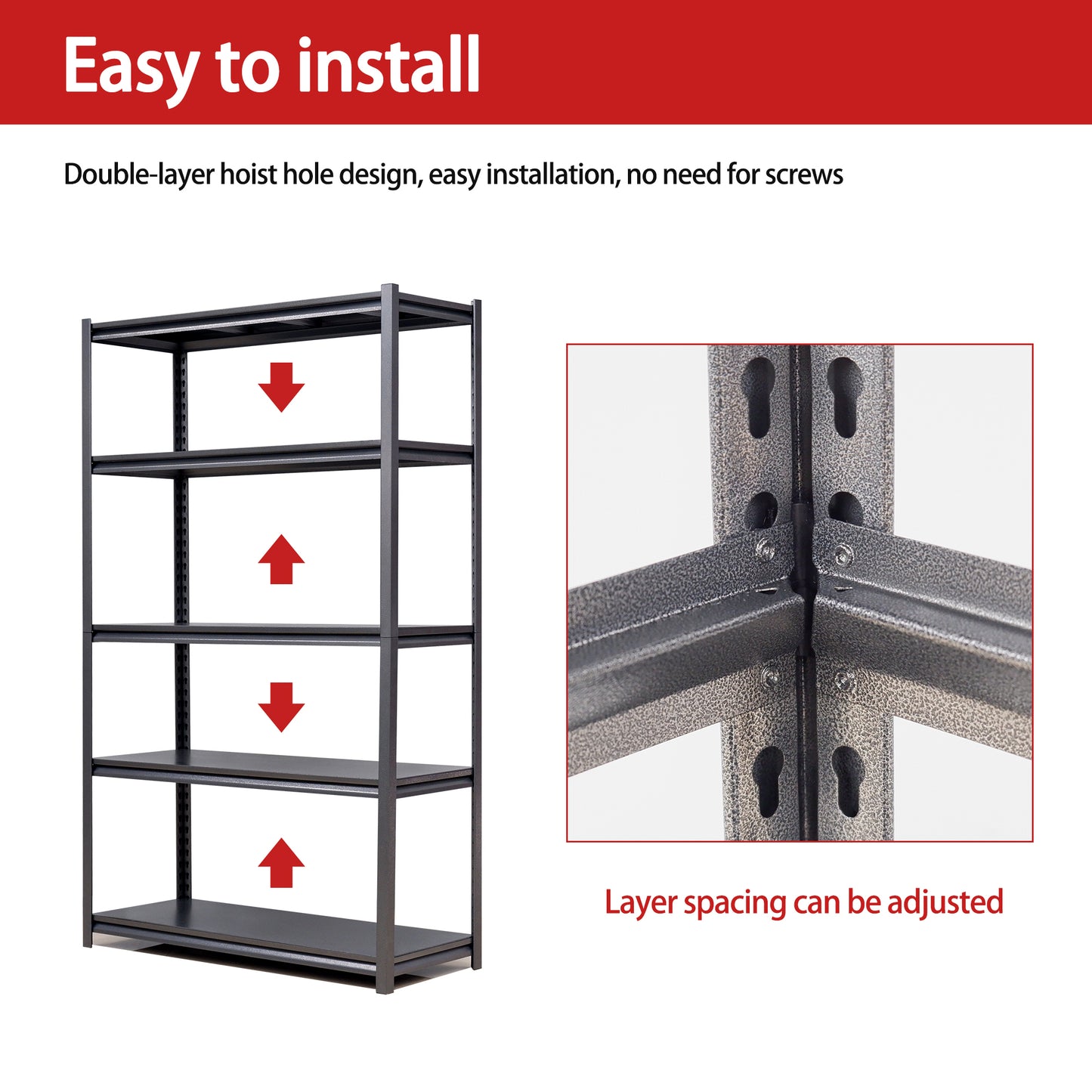 Easy to install

Double-layer hoist hole design, easy installation, no need for screws

Layer spacing can be adjusted