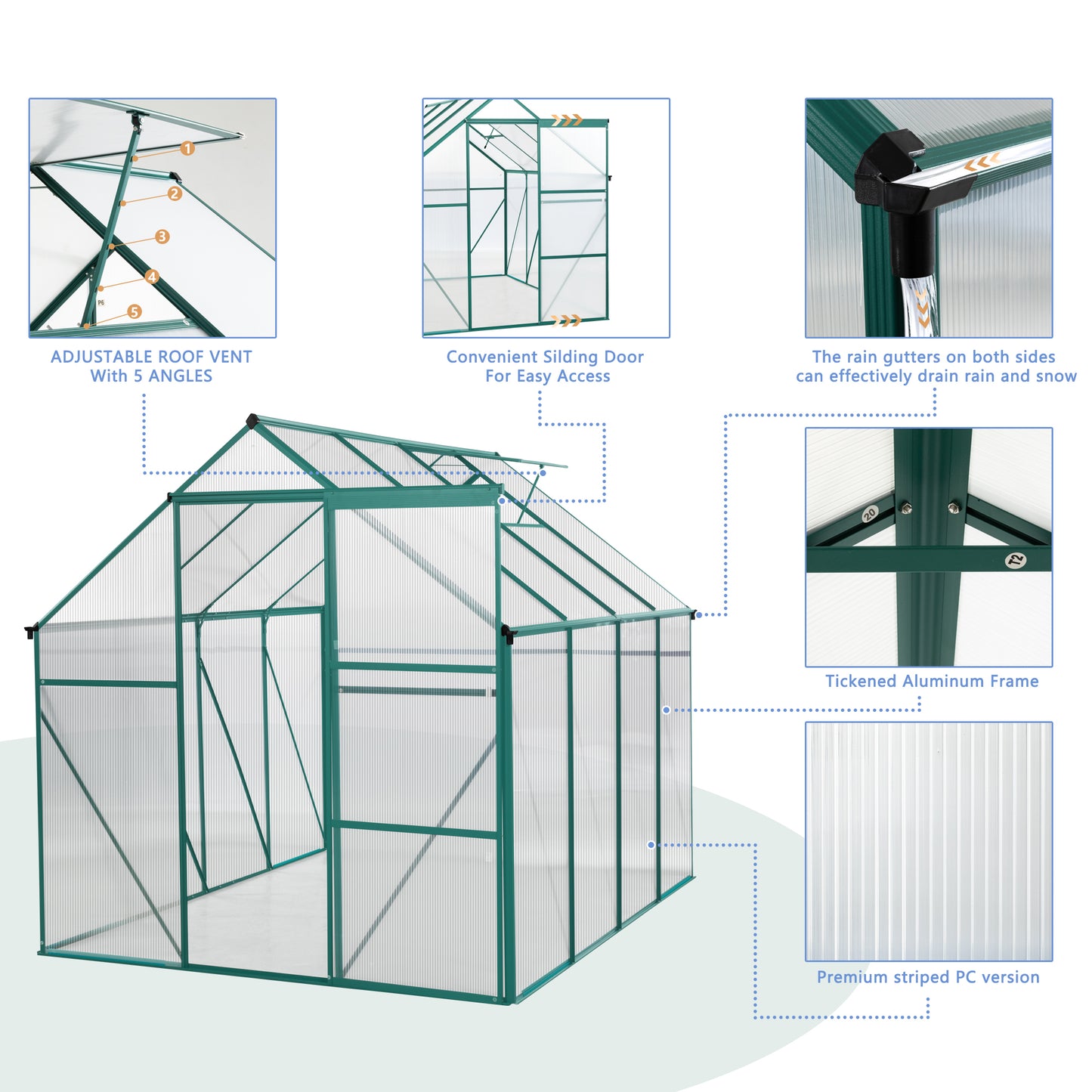 1
2
3
4
5
P6

ADJUSTABLE ROOF VENT
With 5 ANGLES

Convenient Silding Door
For Easy Access

The rain gutters on both sides
can effectively drain rain and snow

20
T2

Tickened Aluminum Frame

Premium striped PC version