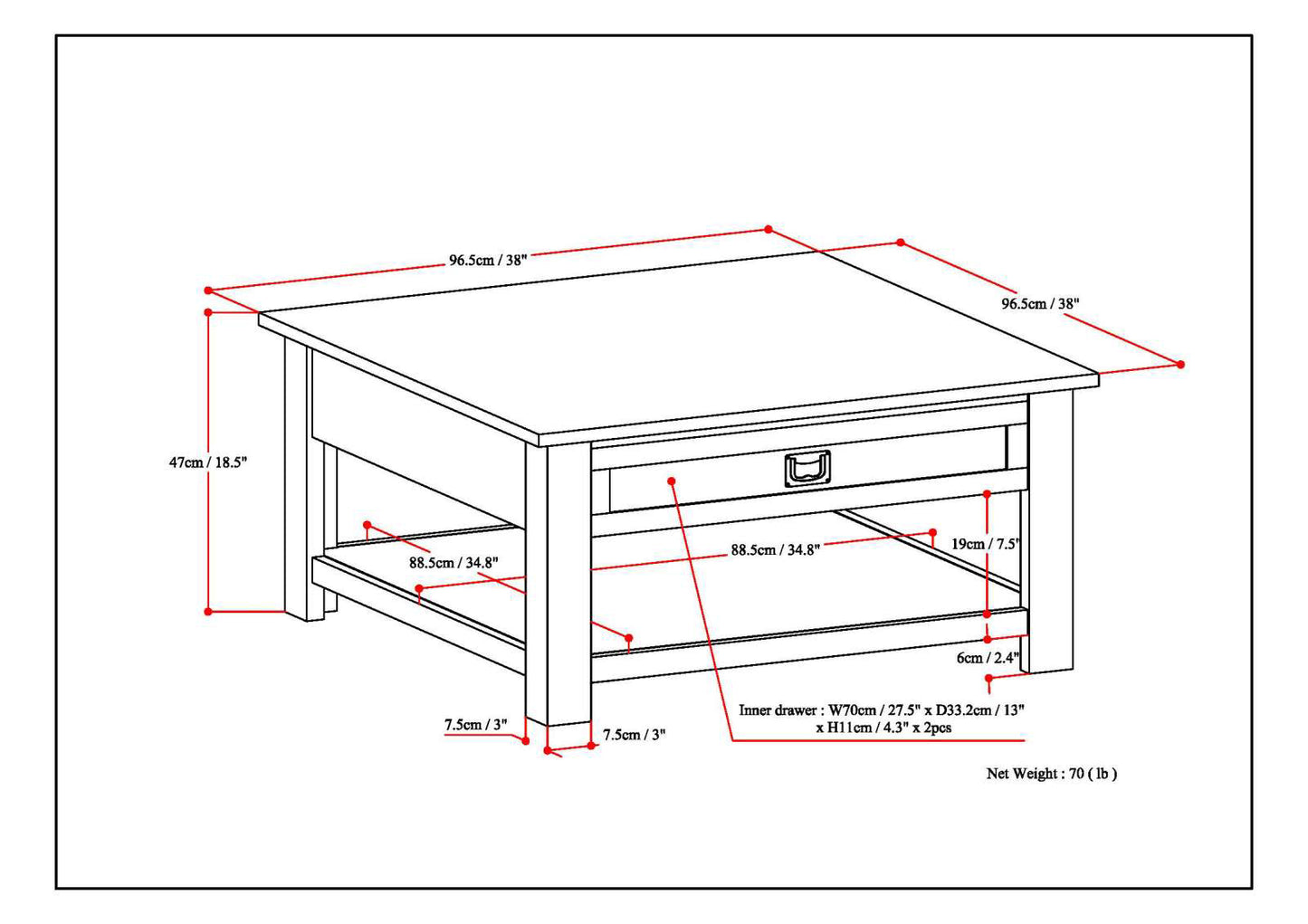 96.5cm / 38"

96.5cm / 38"

47cm / 18.5"

88.5cm / 34.8"

88.5cm / 34.8"

19cm / 7.5"

6cm / 2.4"

7.5cm / 3"

7.5cm / 3"

Inner drawer : W70cm / 27.5" x D33.2cm / 13" x H11cm / 4.3" x 2pcs

Net Weight : 70 ( lb )