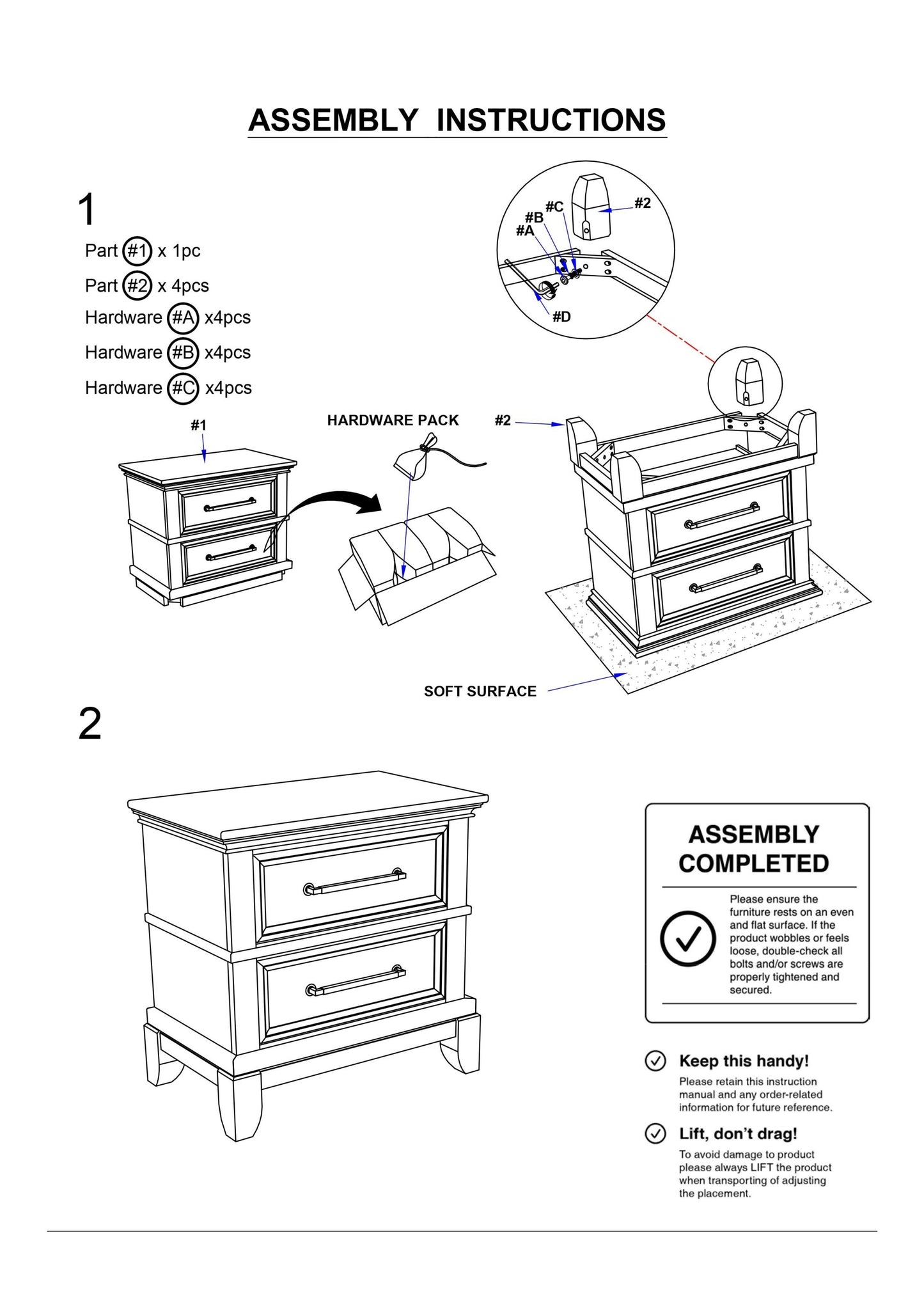 ASSEMBLY INSTRUCTIONS

1

Part #1 x 1pc
Part #2 x 4pcs
Hardware #A x4pcs
Hardware #B x4pcs
Hardware #C x4pcs

#C
#B
#A
#2
#D

#1

HARDWARE PACK

#2

SOFT SURFACE

2

ASSEMBLY COMPLETED

Please ensure the furniture rests on an even and flat surface. If the product wobbles or feels loose, double-check all bolts and/or screws are properly tightened and secured.

Keep this handy!
Please retain this instruction manual and any order-related information for future reference.

Lift, don't drag!
To avoid damage to product please always LIFT the product when transporting of adjusting the placement.