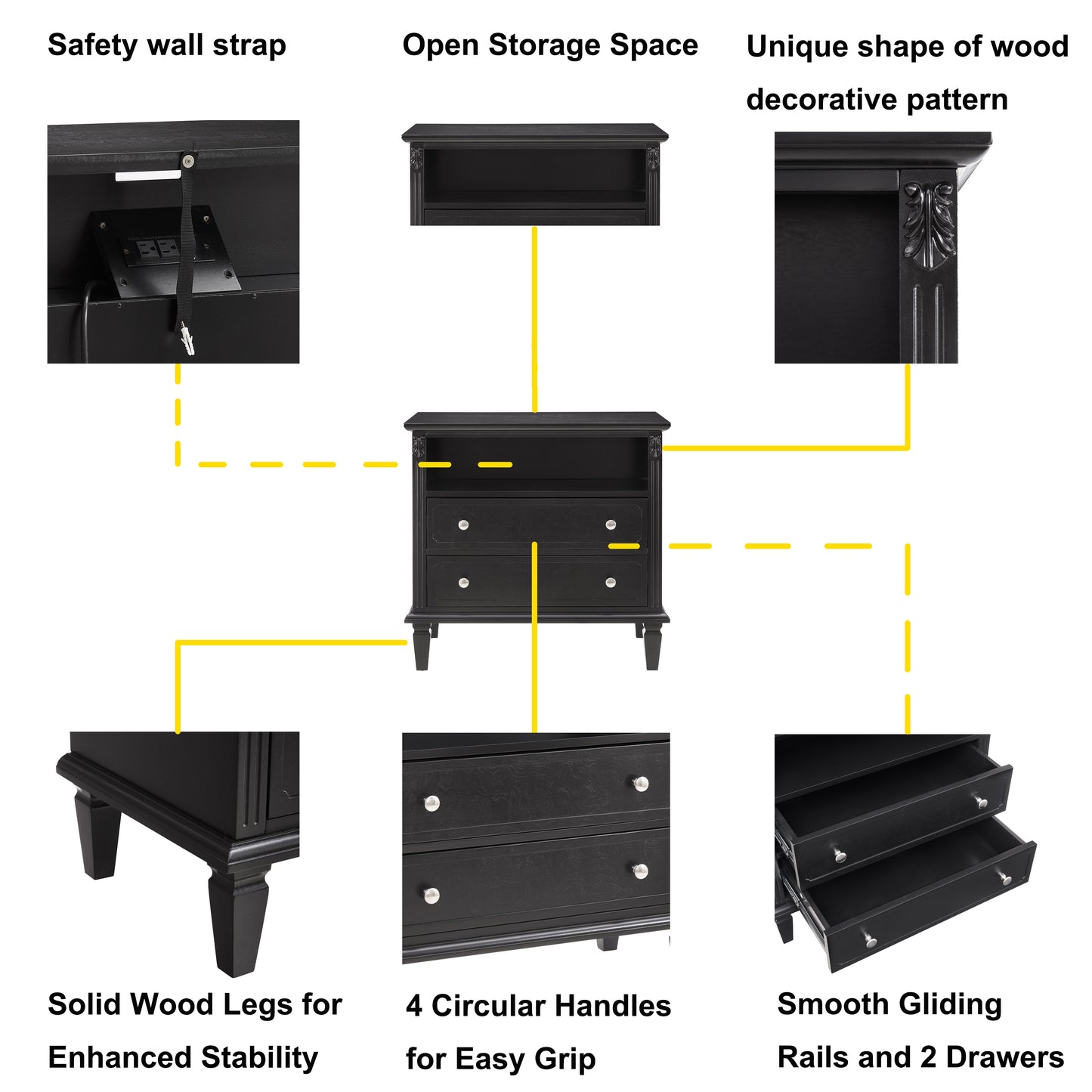 Safety wall strap

Open Storage Space

Unique shape of wood decorative pattern

Solid Wood Legs for Enhanced Stability

4 Circular Handles for Easy Grip

Smooth Gliding Rails and 2 Drawers