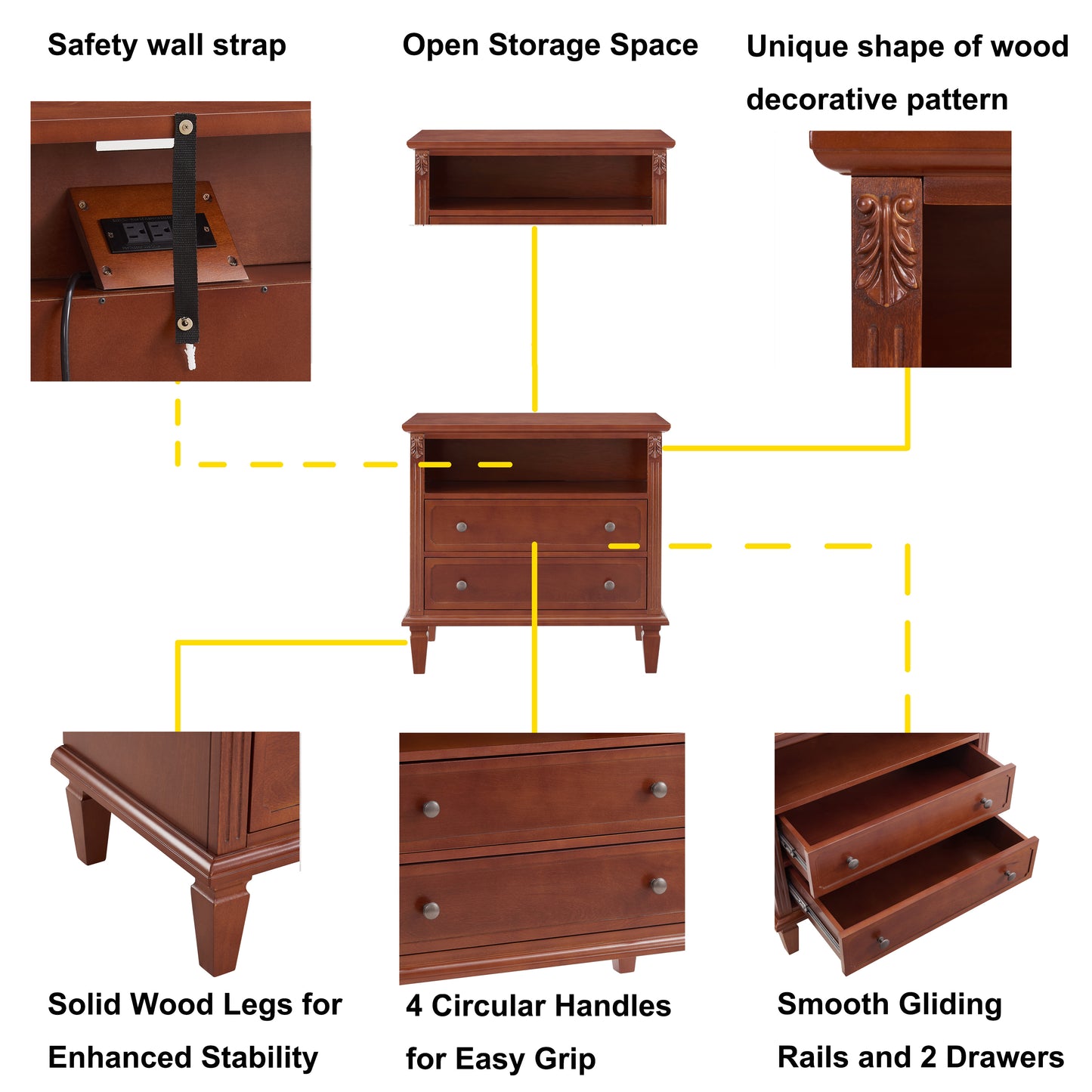 Safety wall strap

Open Storage Space

Unique shape of wood decorative pattern

Solid Wood Legs for Enhanced Stability

4 Circular Handles for Easy Grip

Smooth Gliding Rails and 2 Drawers