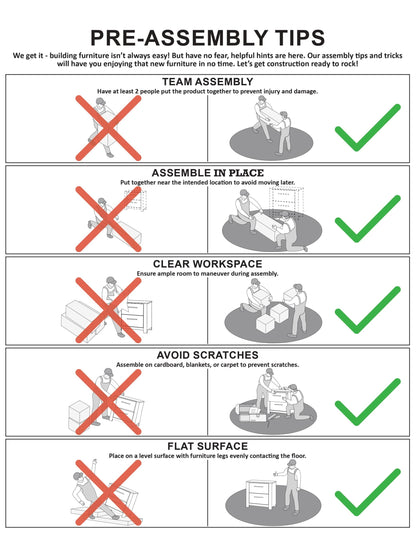 PRE-ASSEMBLY TIPS

We get it - building furniture isn't always easy! But have no fear, helpful hints are here. Our assembly tips and tricks will have you enjoying that new furniture in no time. Let's get construction ready to rock!

TEAM ASSEMBLY
Have at least 2 people put the product together to prevent injury and damage.

ASSEMBLE IN PLACE
Put together near the intended location to avoid moving later.

CLEAR WORKSPACE
Ensure ample room to maneuver during assembly.

AVOID SCRATCHES
Assemble on cardboard, blankets, or carpet to prevent scratches.

FLAT SURFACE
Place on a level surface with furniture legs evenly contacting the floor.