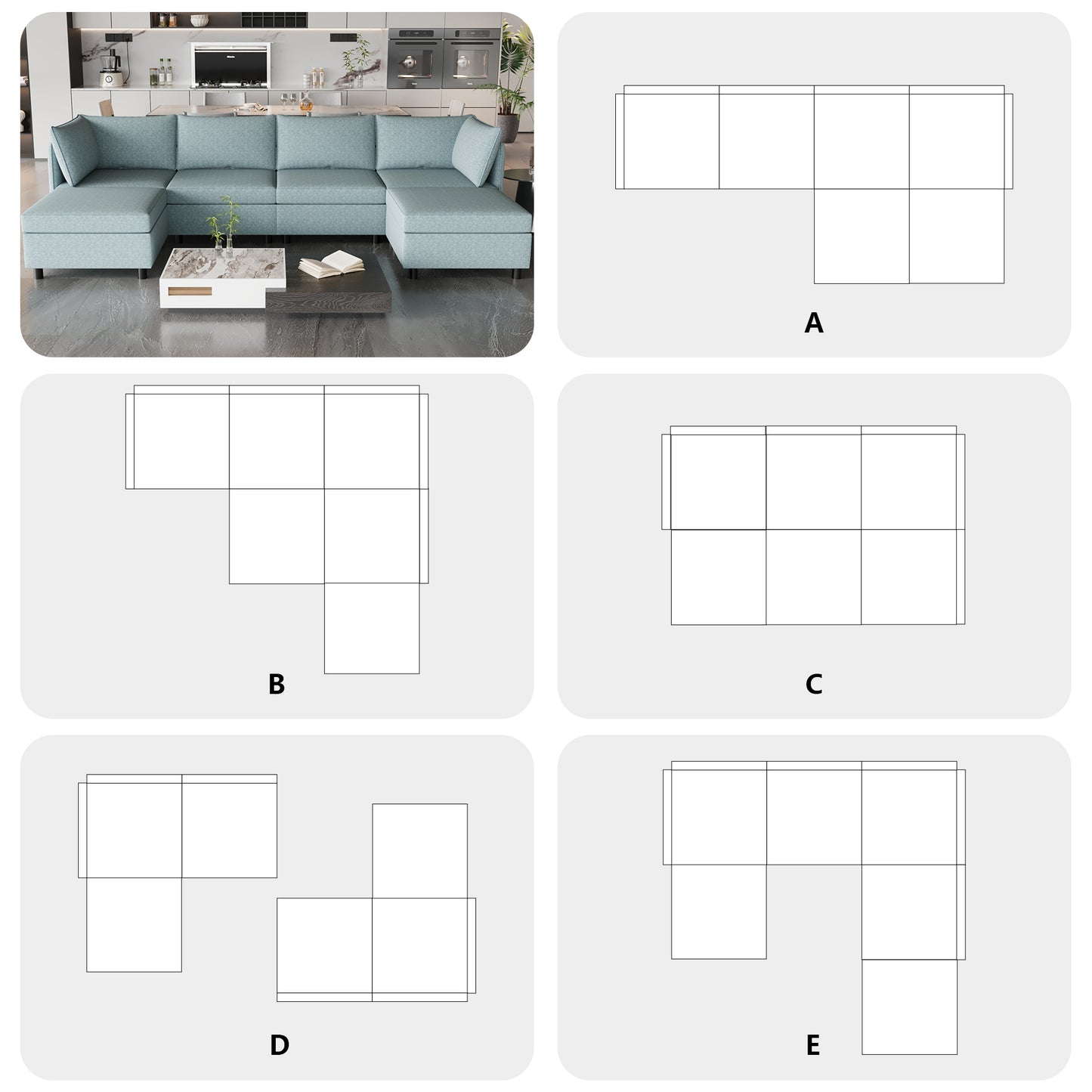 A

B

C

D

E