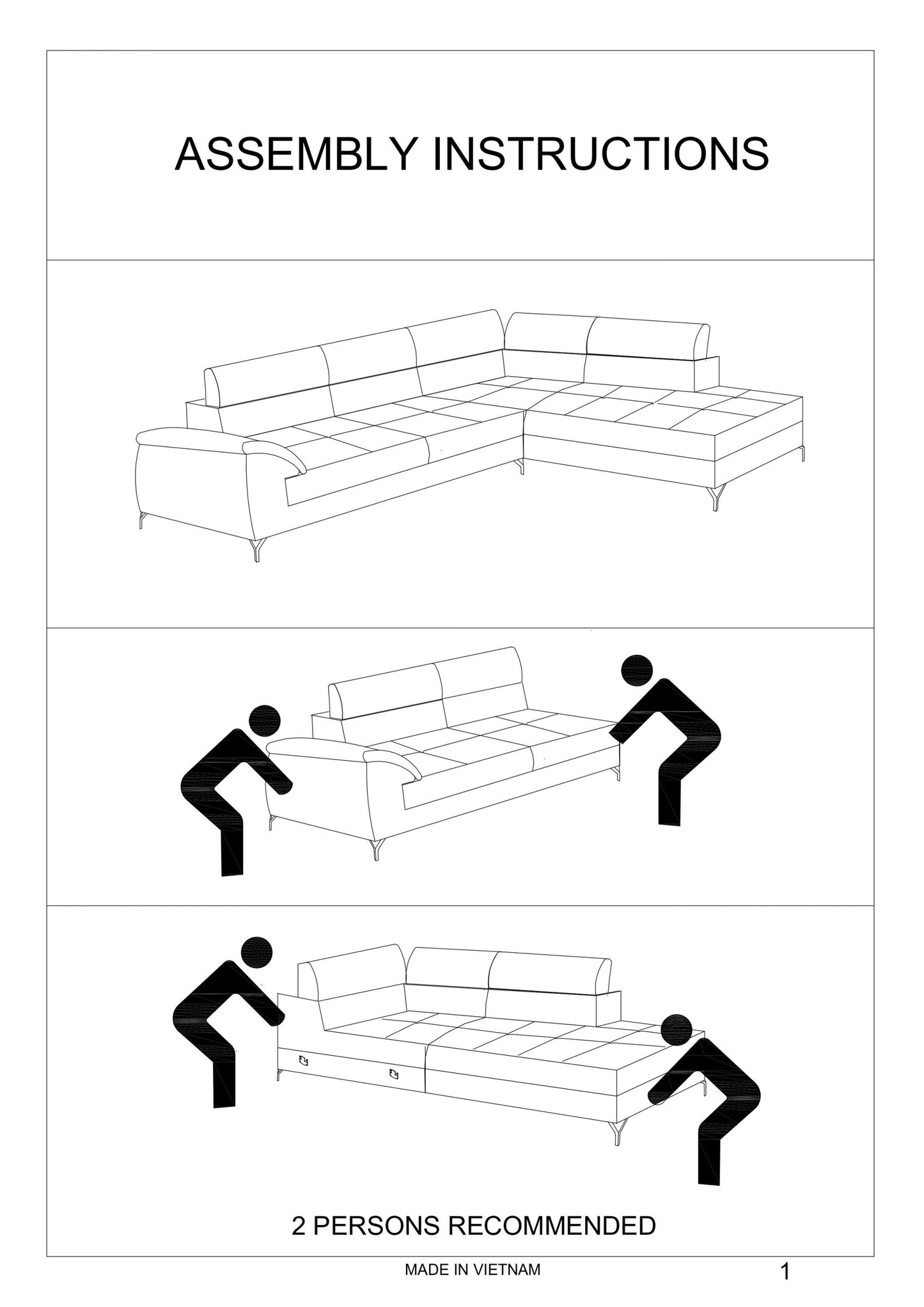 ASSEMBLY INSTRUCTIONS

2 PERSONS RECOMMENDED

MADE IN VIETNAM

1