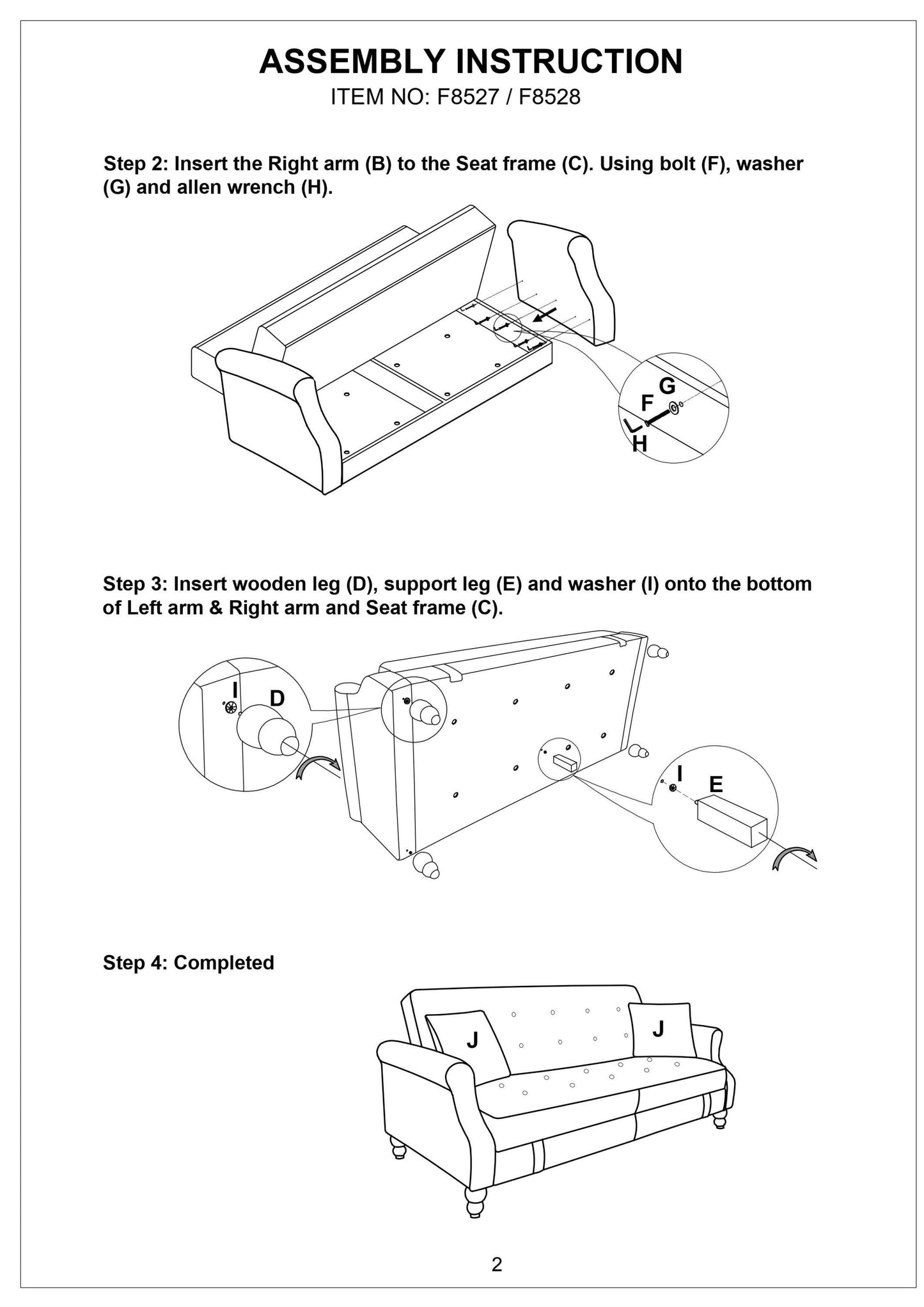 ASSEMBLY INSTRUCTION
ITEM NO: F8527 / F8528

Step 2: Insert the Right arm (B) to the Seat frame (C). Using bolt (F), washer (G) and allen wrench (H).

G
F
H

Step 3: Insert wooden leg (D), support leg (E) and washer (I) onto the bottom of Left arm & Right arm and Seat frame (C).

I
D
I
E

Step 4: Completed

J
J

2