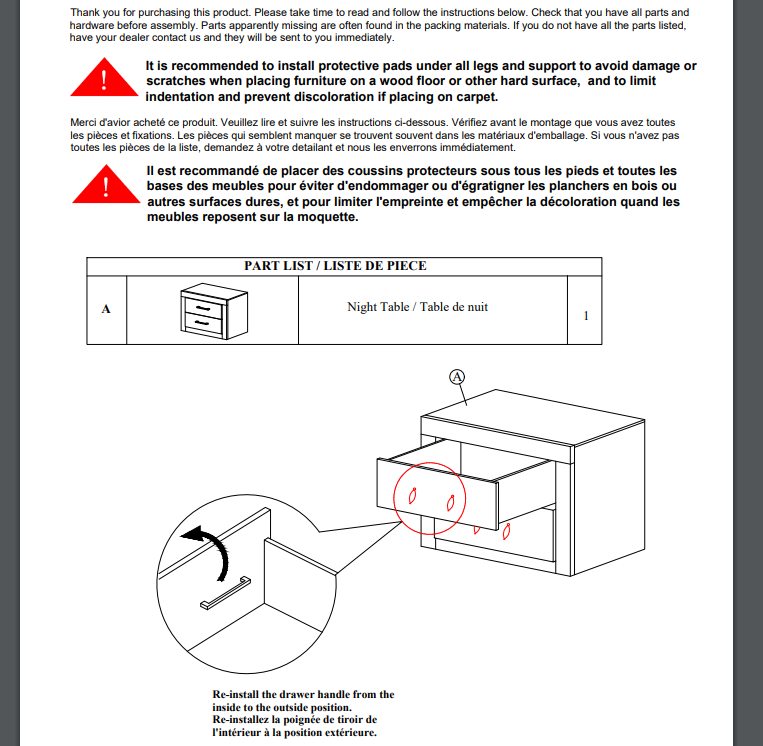 Thank you for purchasing this product. Please take time to read and follow the instructions below. Check that you have all parts and hardware before assembly. Parts apparently missing are often found in the packing materials. If you do not have all the parts listed, have your dealer contact us and they will be sent to you immediately.

!

It is recommended to install protective pads under all legs and support to avoid damage or scratches when placing furniture on a wood floor or other hard surface, and to limit indentation and prevent discoloration if placing on carpet.

Merci d'avior acheté ce produit. Veuillez lire et suivre les instructions ci-dessous. Vérifiez avant le montage que vous avez toutes les pièces et fixations. Les pièces qui semblent manquer se trouvent souvent dans les matériaux d'emballage. Si vous n'avez pas toutes les pièces de la liste, demandez à votre detailant et nous les enverrons immédiatement.

!

Il est recommandé de placer des coussins protecteurs sous tous les pieds et toutes les bases des meubles pour éviter d'endommager ou d'égratigner les planchers en bois ou autres surfaces dures, et pour limiter l'empreinte et empêcher la décoloration quand les meubles reposent sur la moquette.

| PART LIST / LISTE DE PIECE | | | |
|---|---|---|---|
| A | | Night Table / Table de nuit | 1 |

A

Re-install the drawer handle from the inside to the outside position.
Re-installez la poignée de tiroir de l'intérieur à la position extérieure.