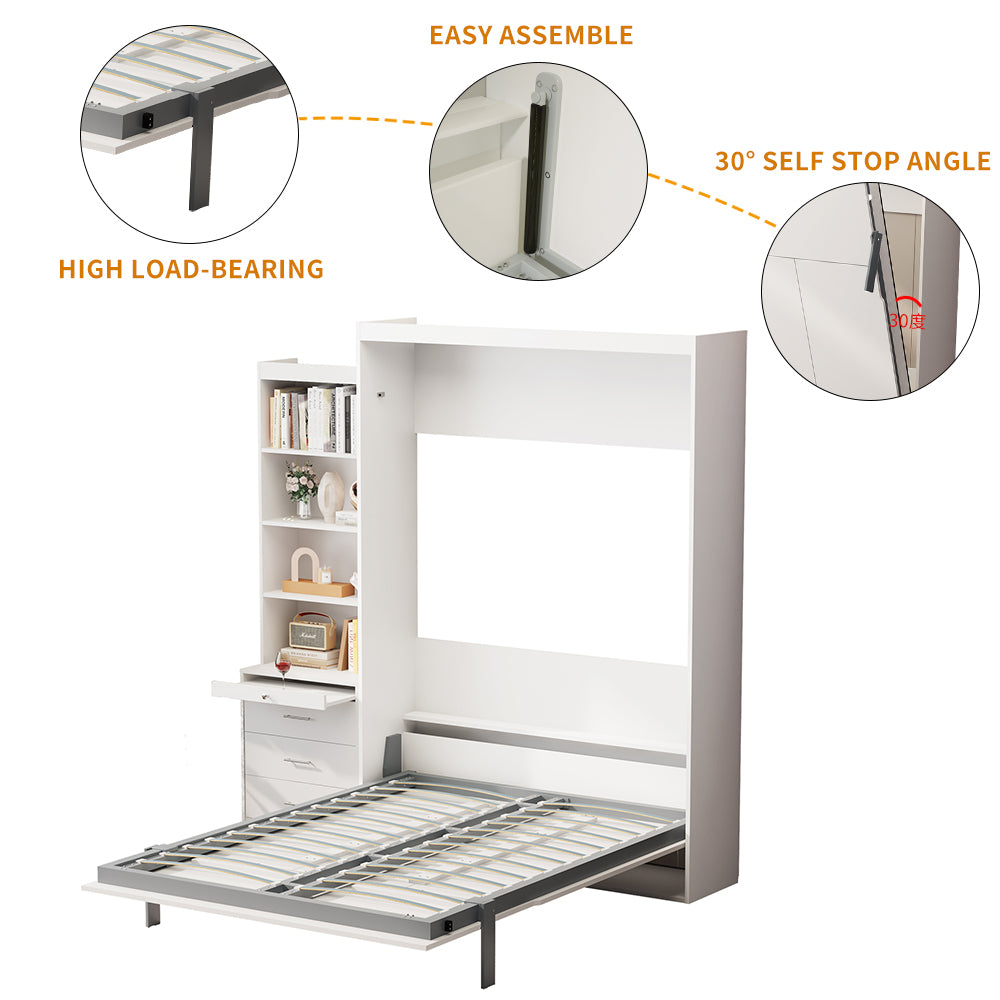 EASY ASSEMBLE

30° SELF STOP ANGLE

HIGH LOAD-BEARING

30度