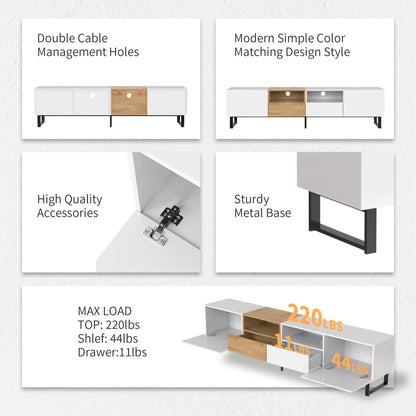 Double Cable Management Holes

Modern Simple Color Matching Design Style

High Quality Accessories

Sturdy Metal Base

MAX LOAD
TOP: 220lbs
Shlef: 44lbs
Drawer:11lbs

220LBS

11LBS

44LBS