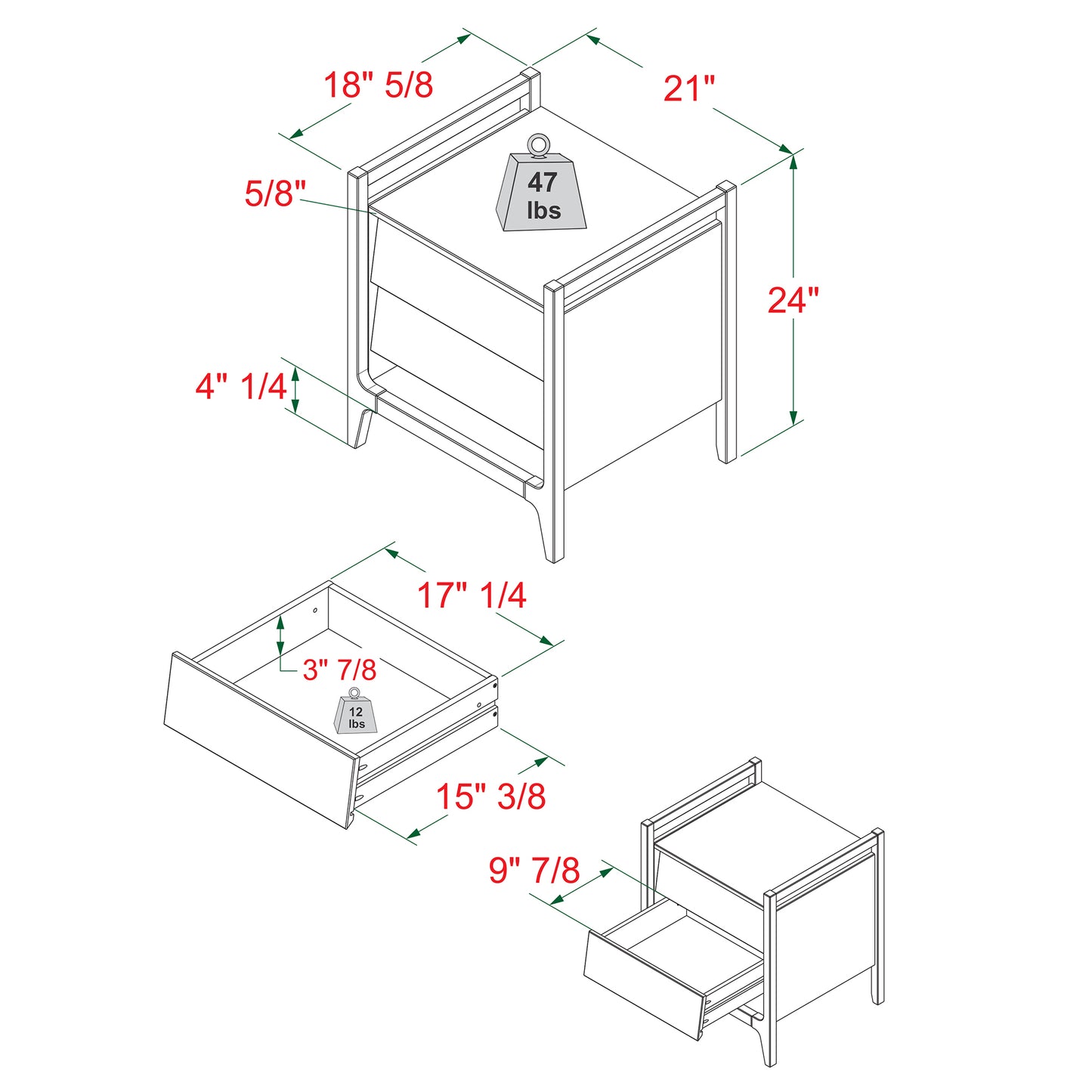 18" 5/8

21"

5/8"

47 lbs

24"

4" 1/4

17" 1/4

3" 7/8

12 lbs

15" 3/8

9" 7/8