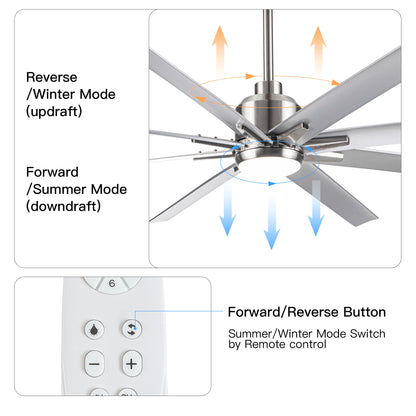 Reverse
/Winter Mode
(updraft)

Forward
/Summer Mode
(downdraft)

6

−

+

Forward/Reverse Button

Summer/Winter Mode Switch by Remote control