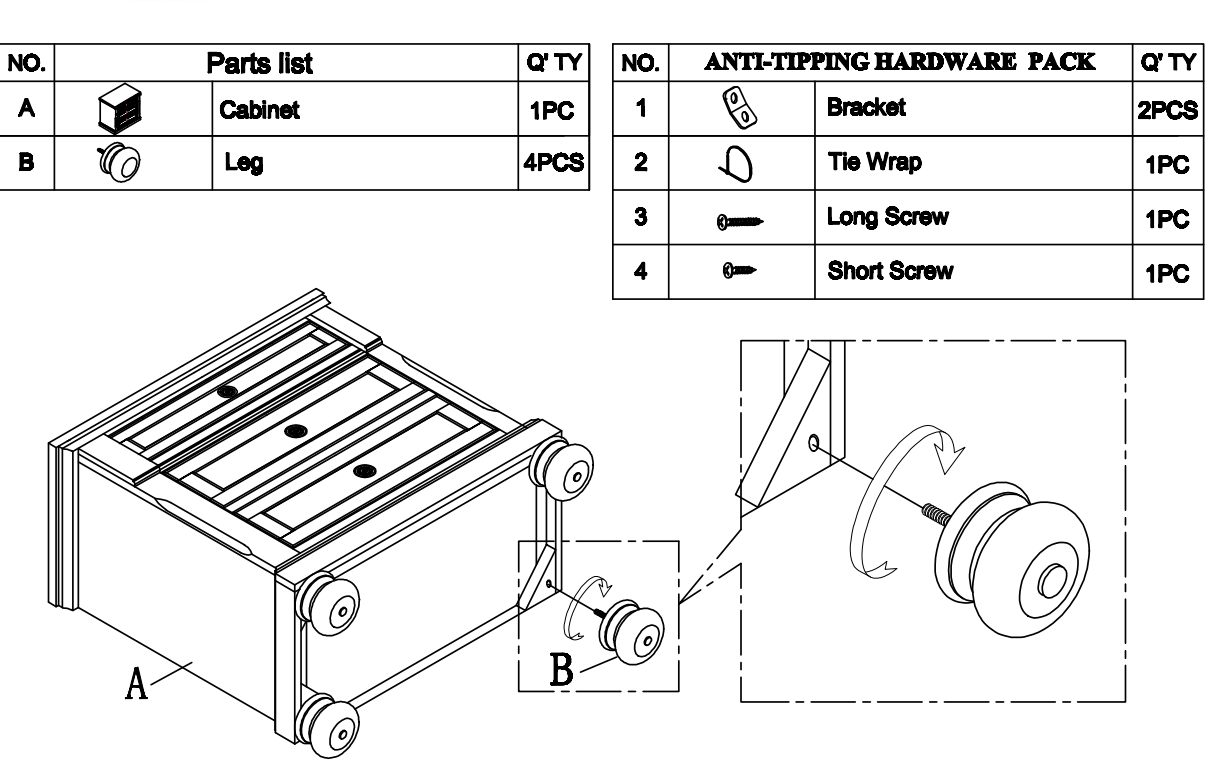 | NO. | Parts list | | Q' TY |
|---|---|---|---|
| A | | Cabinet | 1PC |
| B | | Leg | 4PCS |

| NO. | ANTI-TIPPING HARDWARE PACK | | Q' TY |
|---|---|---|---|
| 1 | | Bracket | 2PCS |
| 2 | | Tie Wrap | 1PC |
| 3 | | Long Screw | 1PC |
| 4 | | Short Screw | 1PC |

A

B