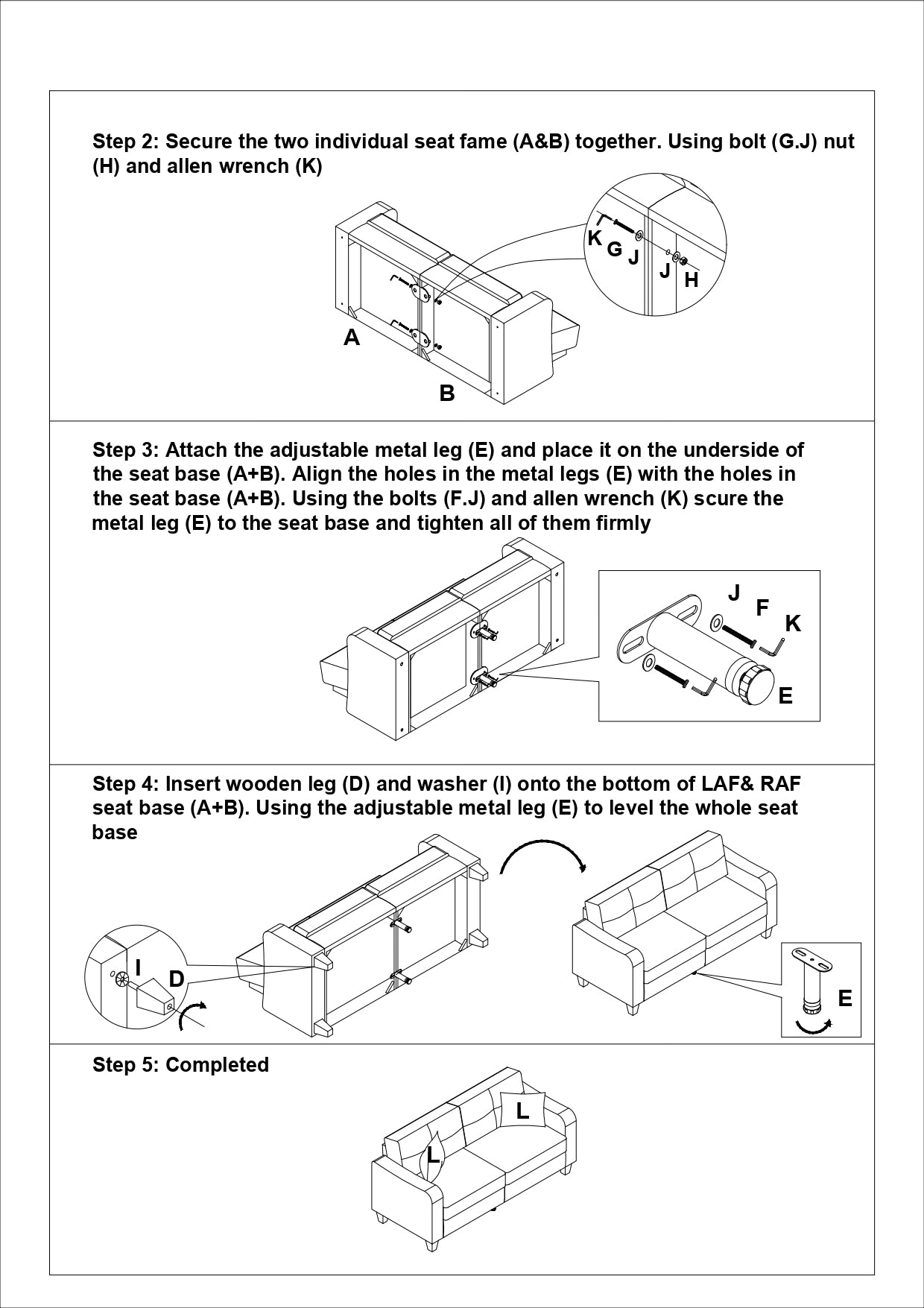 Step 2: Secure the two individual seat fame (A&B) together. Using bolt (G.J) nut (H) and allen wrench (K)

K G J J H

A

B

Step 3: Attach the adjustable metal leg (E) and place it on the underside of the seat base (A+B). Align the holes in the metal legs (E) with the holes in the seat base (A+B). Using the bolts (F.J) and allen wrench (K) scure the metal leg (E) to the seat base and tighten all of them firmly

J F K

E

Step 4: Insert wooden leg (D) and washer (I) onto the bottom of LAF& RAF seat base (A+B). Using the adjustable metal leg (E) to level the whole seat base

I D

E

Step 5: Completed

L

L