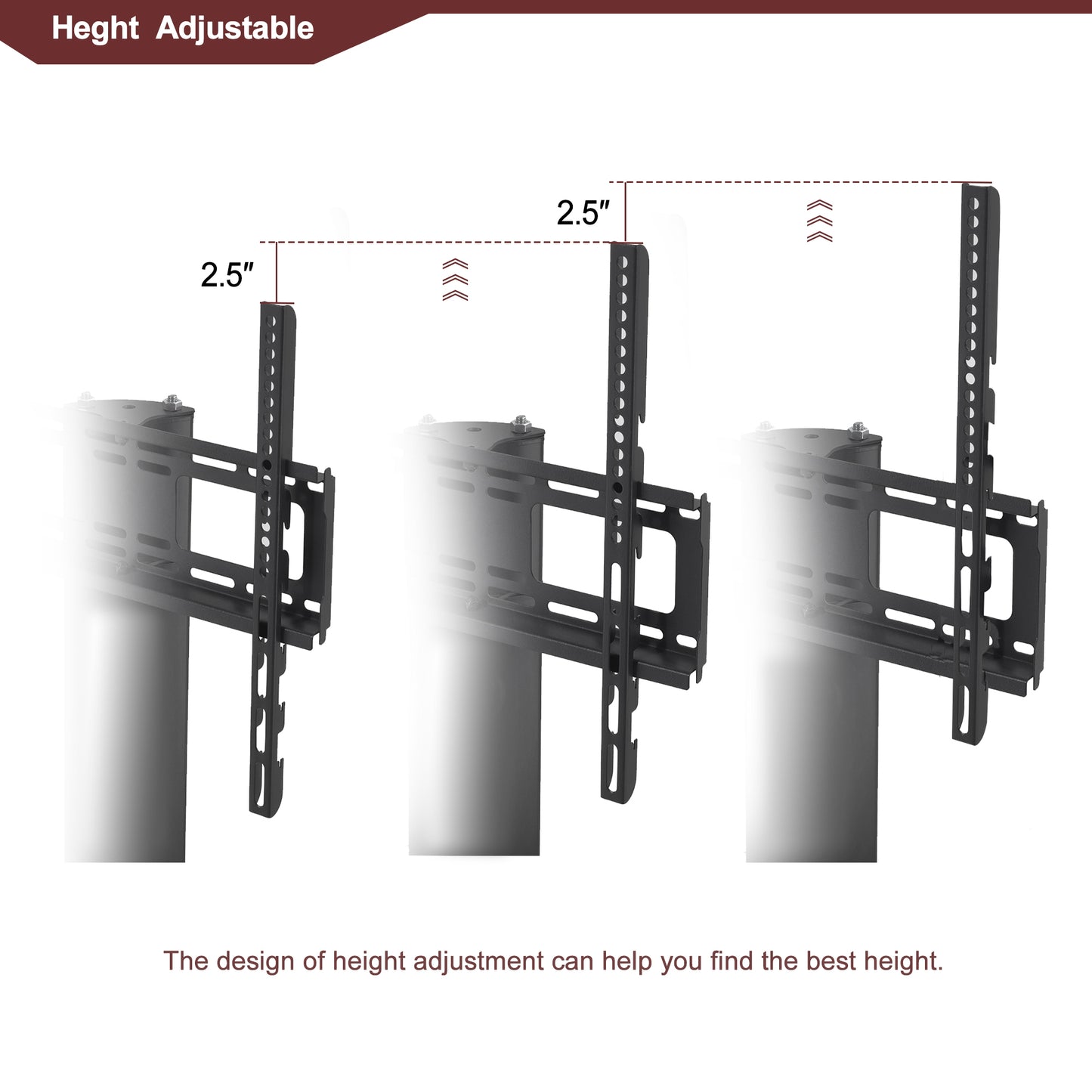 Heght Adjustable

2.5″

2.5″

The design of height adjustment can help you find the best height.