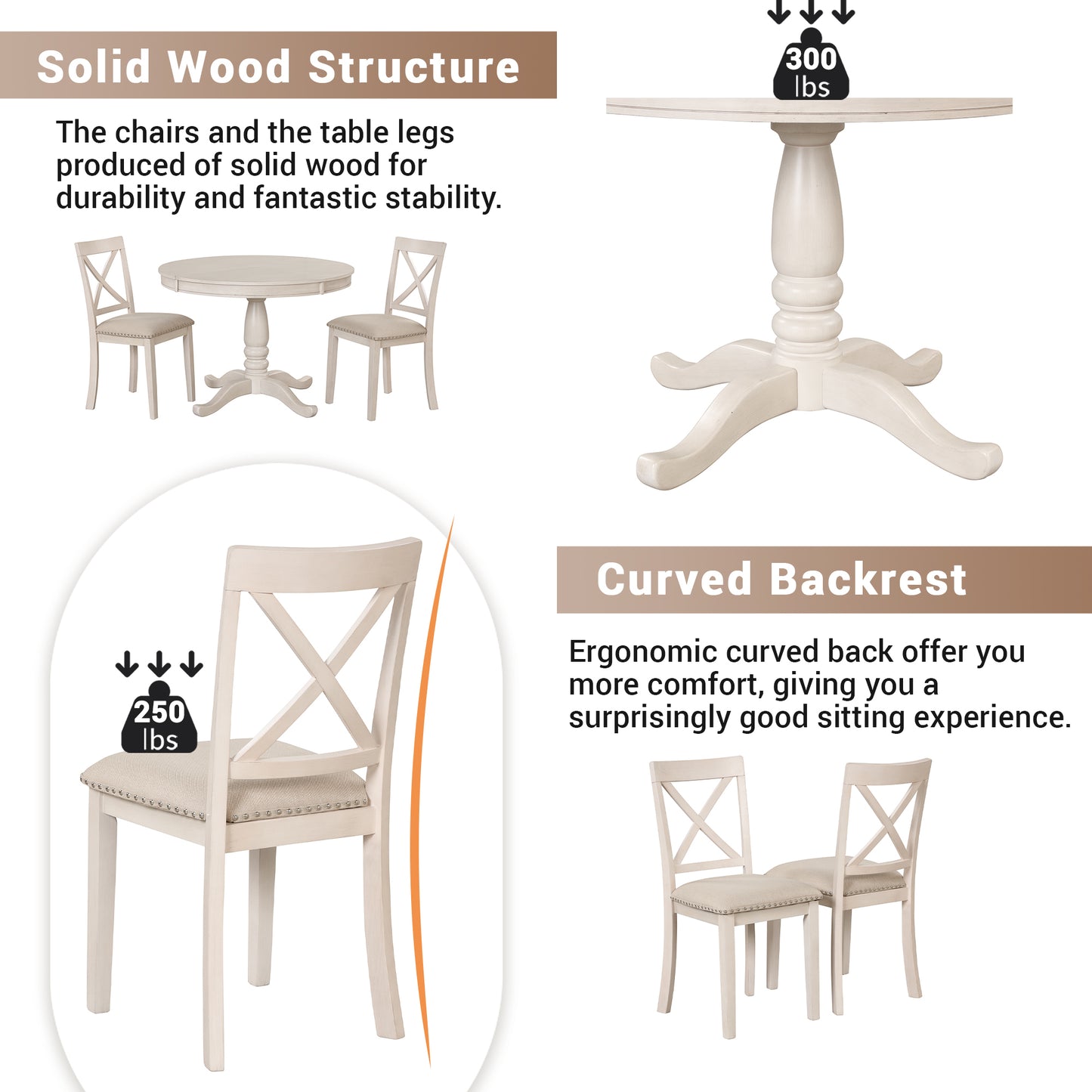 Solid Wood Structure

The chairs and the table legs produced of solid wood for durability and fantastic stability.

300 lbs

250 lbs

Curved Backrest

Ergonomic curved back offer you more comfort, giving you a surprisingly good sitting experience.