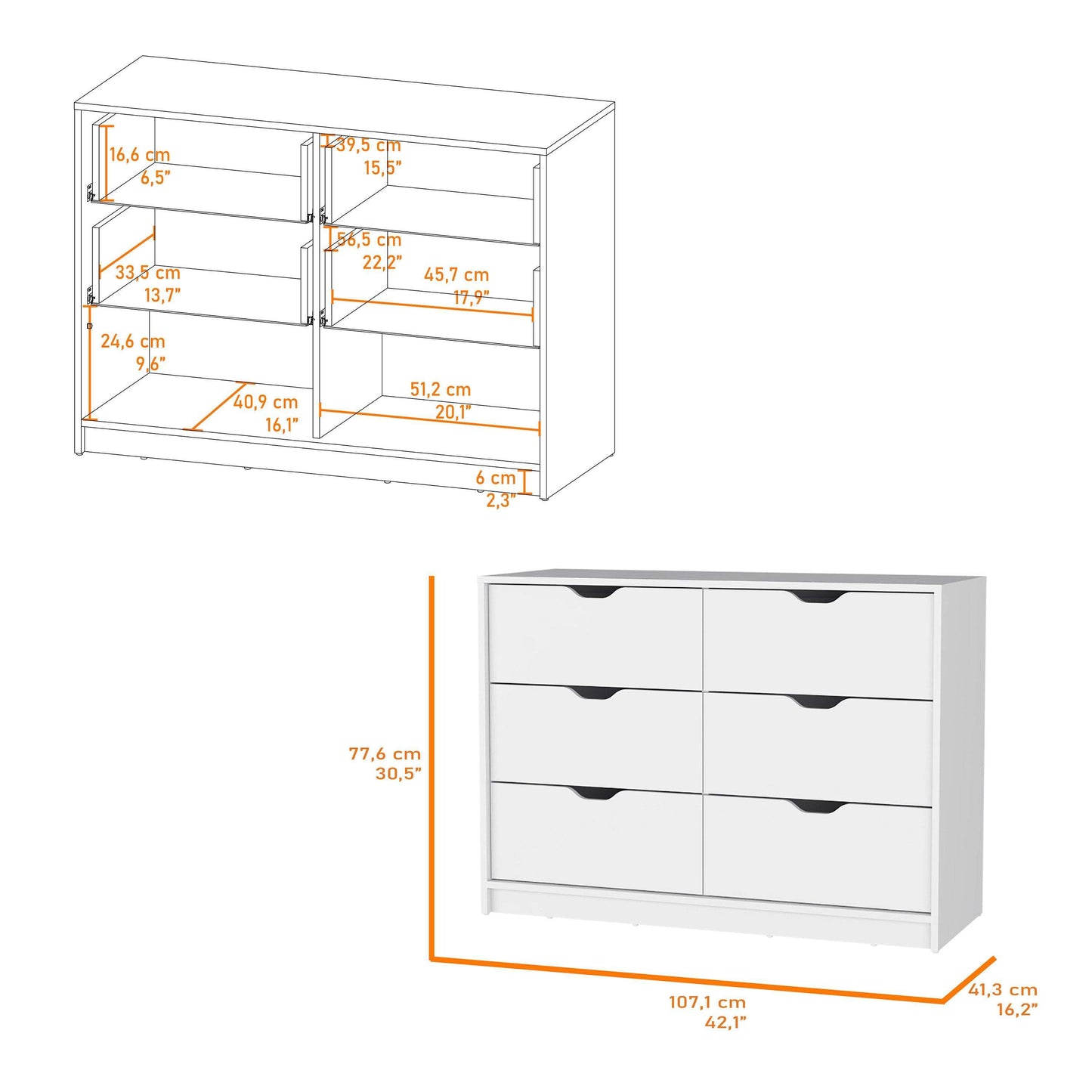 16,6 cm
6,5"

39,5 cm
15,5"

56,5 cm
22,2"

33,5 cm
13,7"

45,7 cm
17,9"

24,6 cm
9,6"

40,9 cm
16,1"

51,2 cm
20,1"

6 cm
2,3"

77,6 cm
30,5"

107,1 cm
42,1"

41,3 cm
16,2"