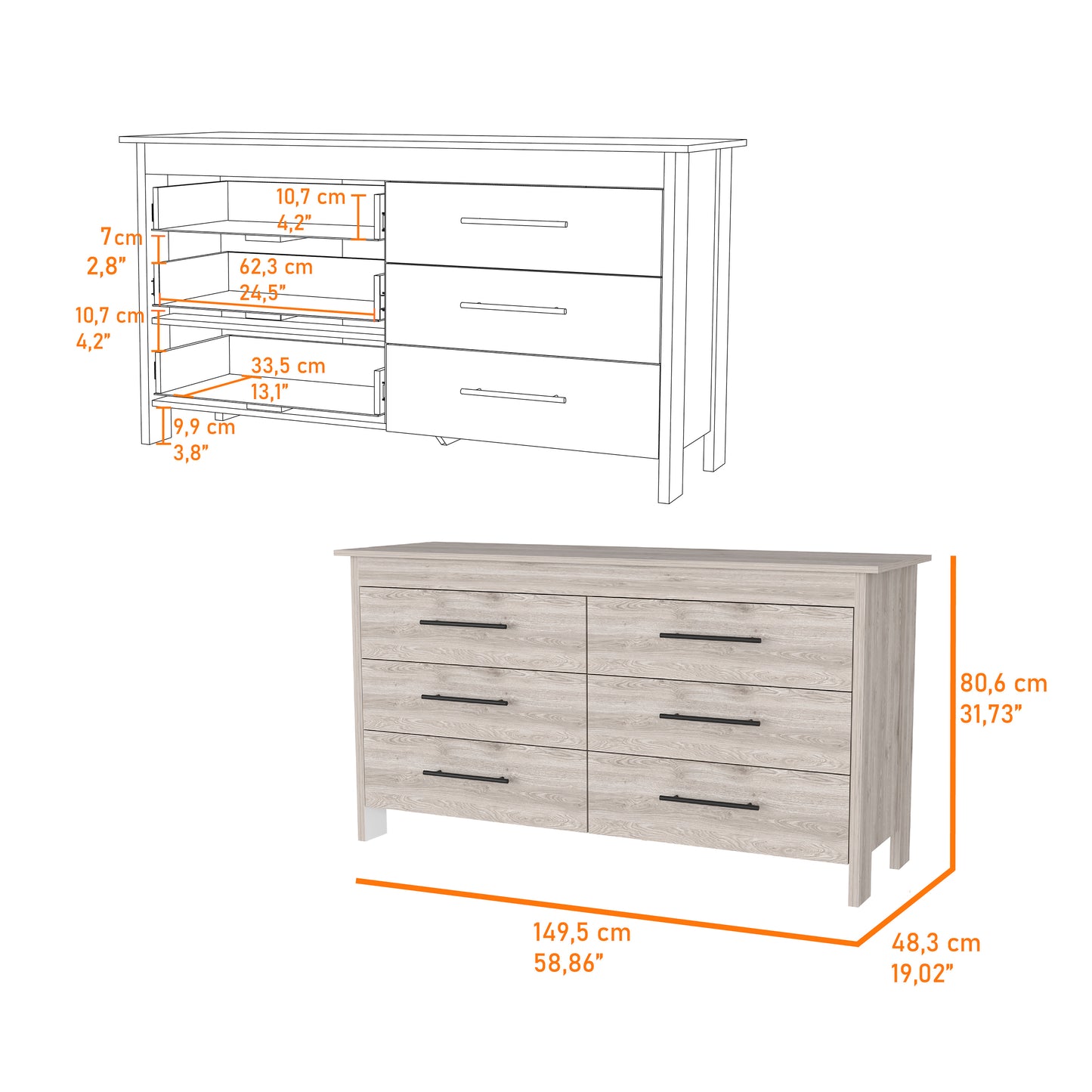 10,7 cm
4,2”

7cm
2,8”

62,3 cm
24,5”

10,7 cm
4,2”

33,5 cm
13,1”

9,9 cm
3,8”

80,6 cm
31,73”

149,5 cm
58,86”

48,3 cm
19,02”