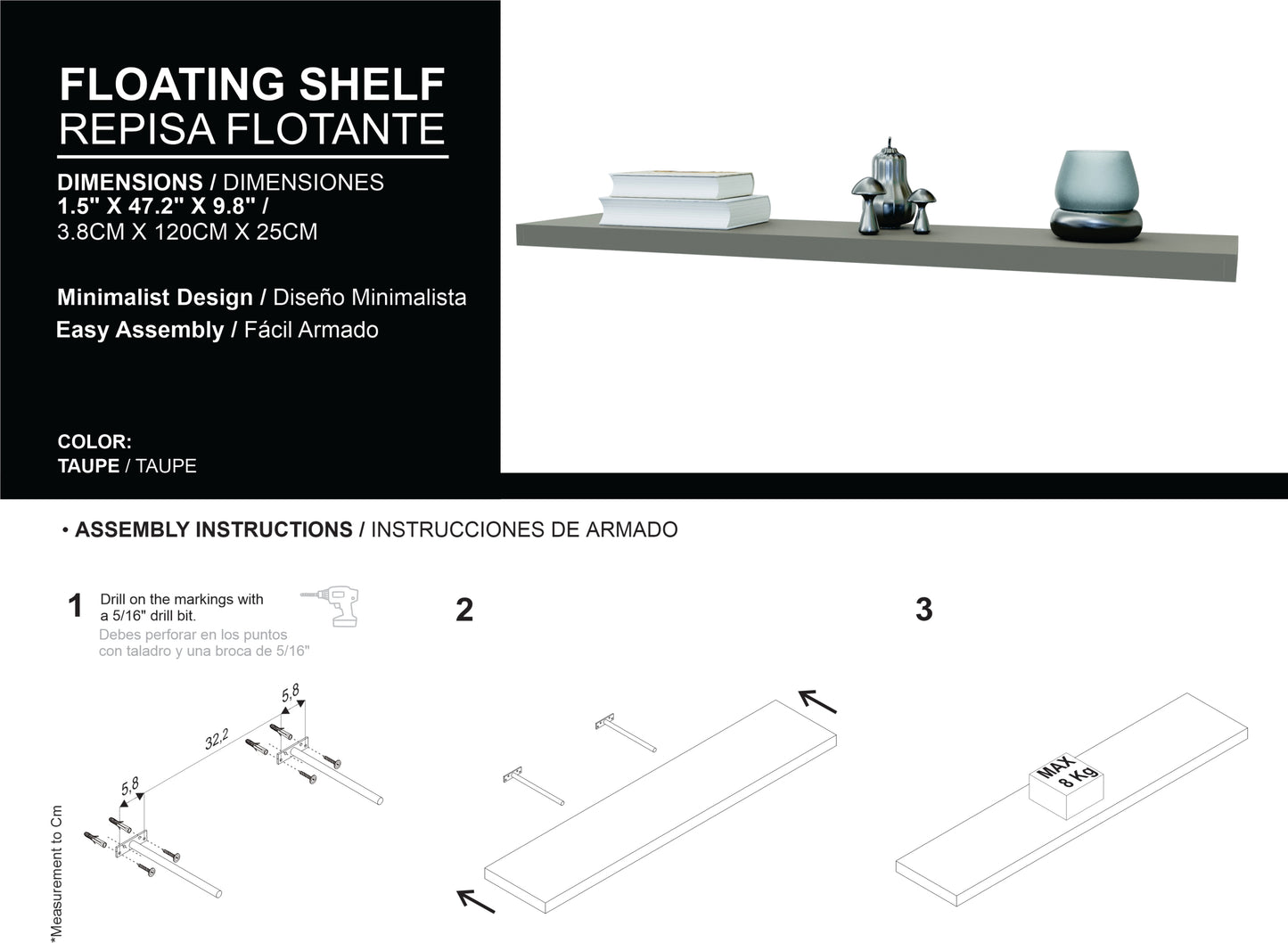 FLOATING SHELF
REPISA FLOTANTE

DIMENSIONS / DIMENSIONES
1.5" X 47.2" X 9.8" /
3.8CM X 120CM X 25CM

Minimalist Design / Diseño Minimalista
Easy Assembly / Fácil Armado

COLOR:
TAUPE / TAUPE

• ASSEMBLY INSTRUCTIONS / INSTRUCCIONES DE ARMADO

1 Drill on the markings with a 5/16" drill bit.
Debes perforar en los puntos con taladro y una broca de 5/16"

5,8
32,2
5,8

*Measurement to Cm

2

3

MAX 8 Kg