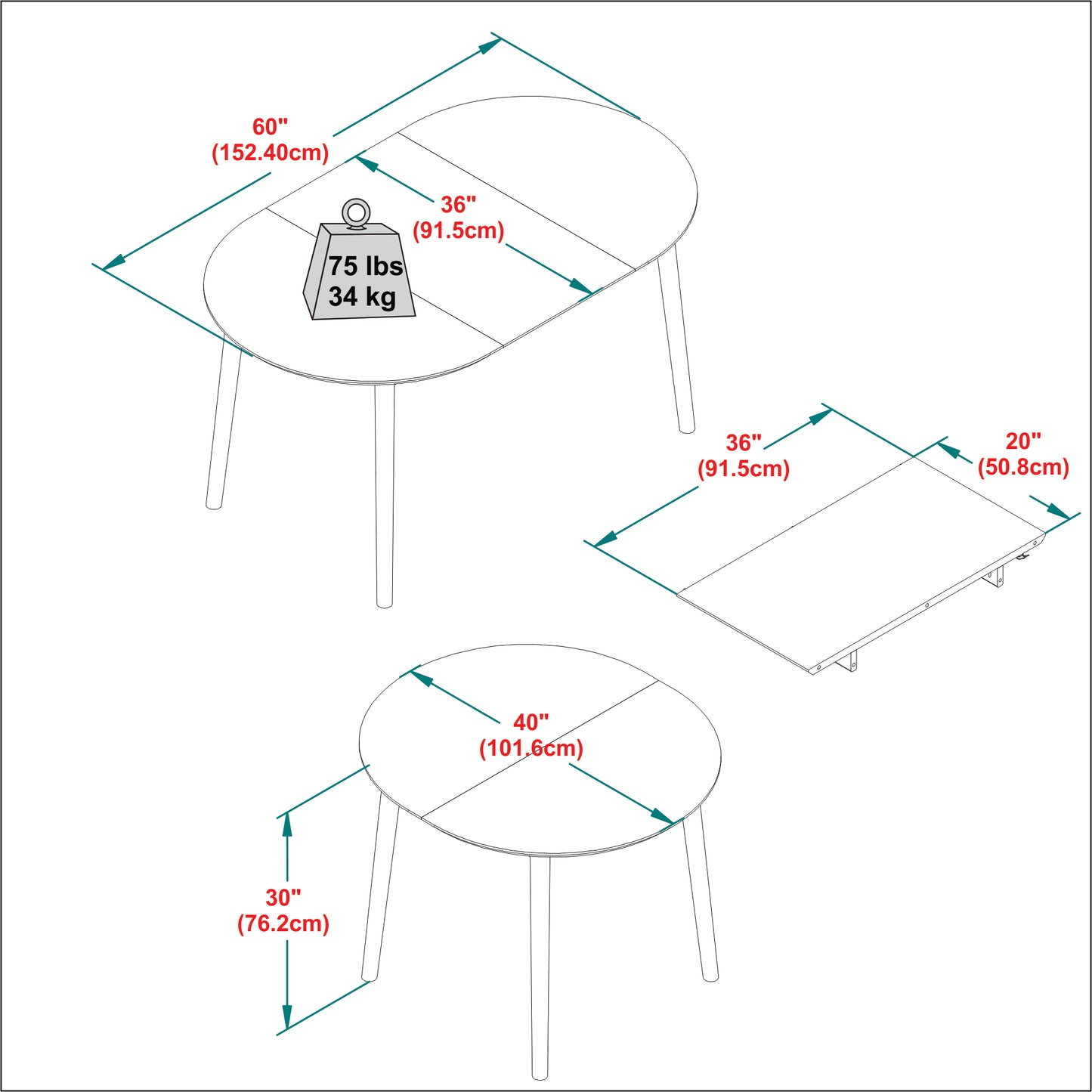 60"
(152.40cm)

36"
(91.5cm)

75 lbs
34 kg

36"
(91.5cm)

20"
(50.8cm)

40"
(101.6cm)

30"
(76.2cm)