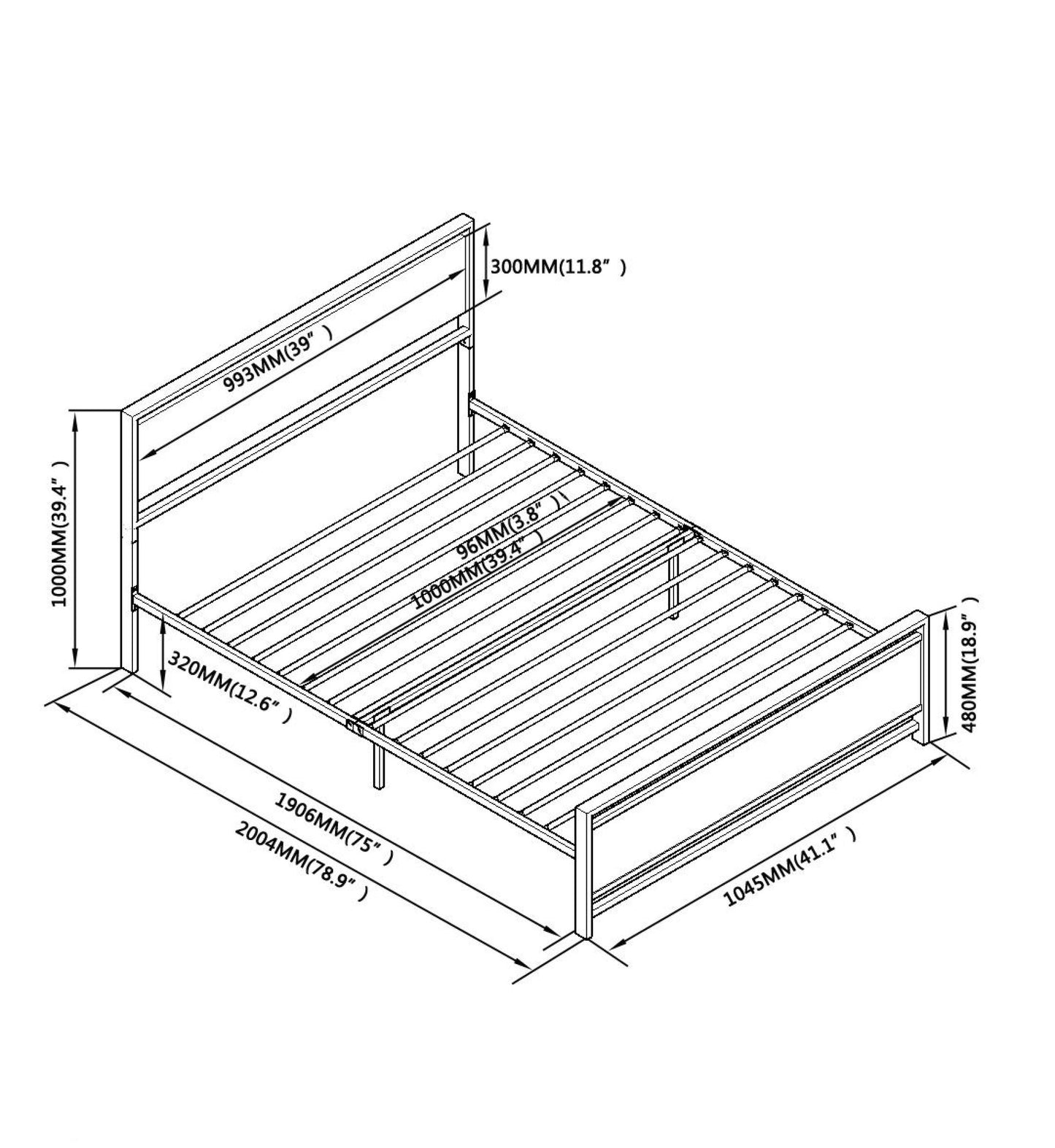 300MM(11.8″)

993MM(39″)

1000MM(39.4″)

96MM(3.8″)

1000MM(39.4″)

320MM(12.6″)

480MM(18.9″)

1906MM(75″)

2004MM(78.9″)

1045MM(41.1″)